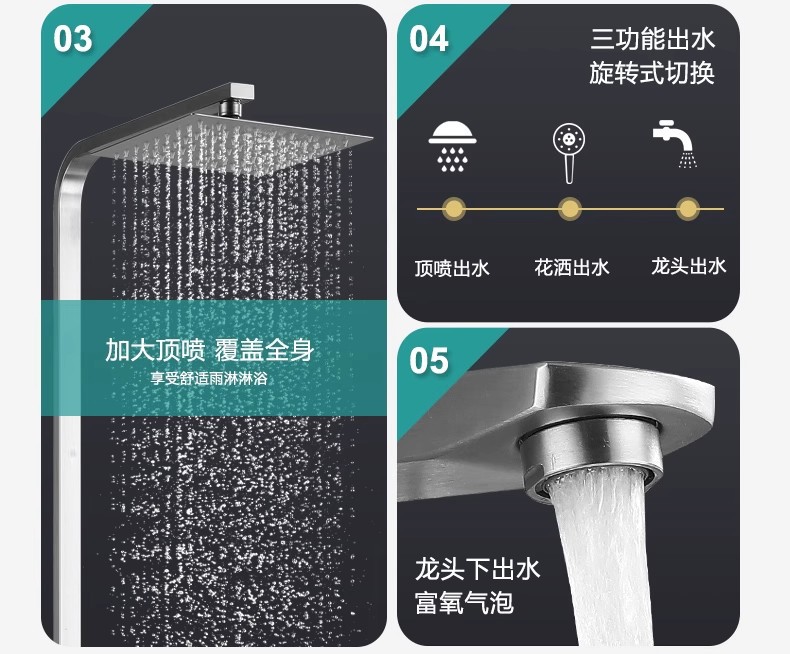 03

加大顶喷 覆盖全身
享受舒适雨淋淋浴

04

三功能出水
旋转式切换

顶喷出水

花洒出水

龙头出水

05

龙头下出水
富氧气泡