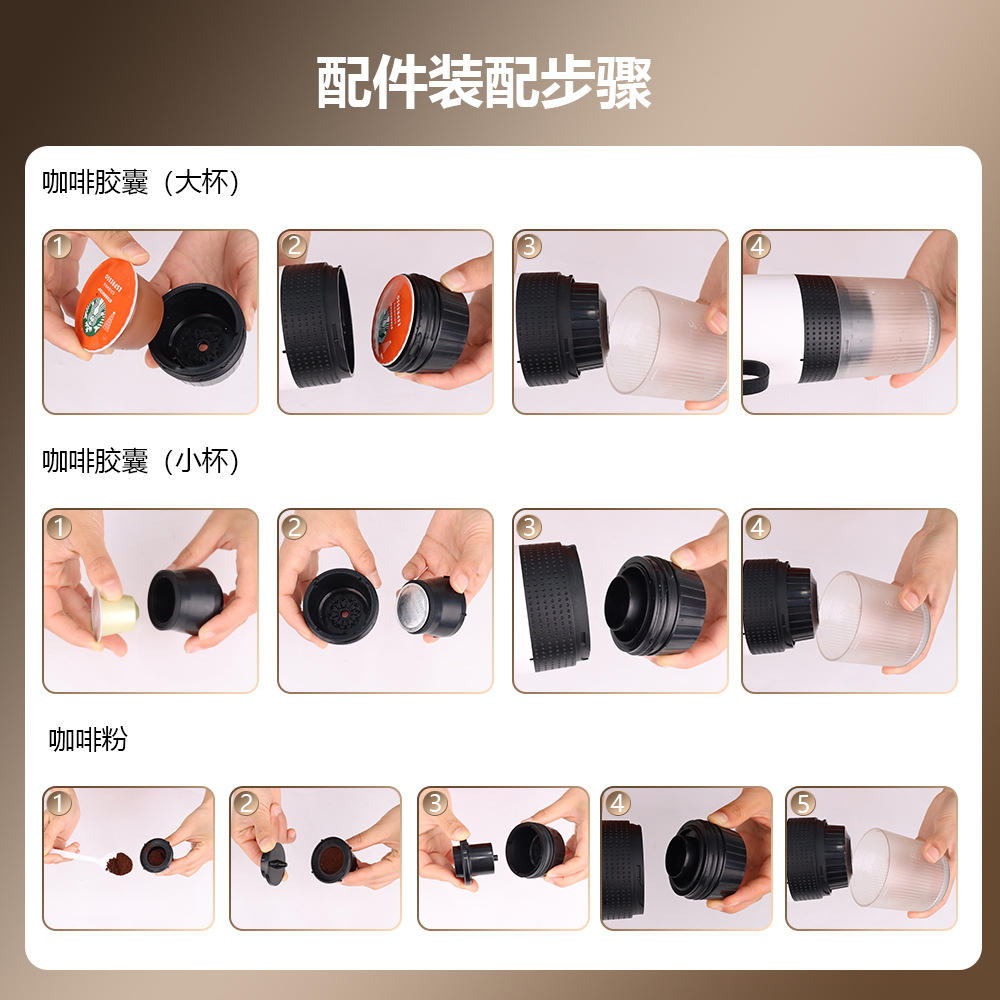 配件装配步骤

咖啡胶囊（大杯）

1 2 3 4

咖啡胶囊（小杯）

1 2 3 4

咖啡粉

1 2 3 4 5