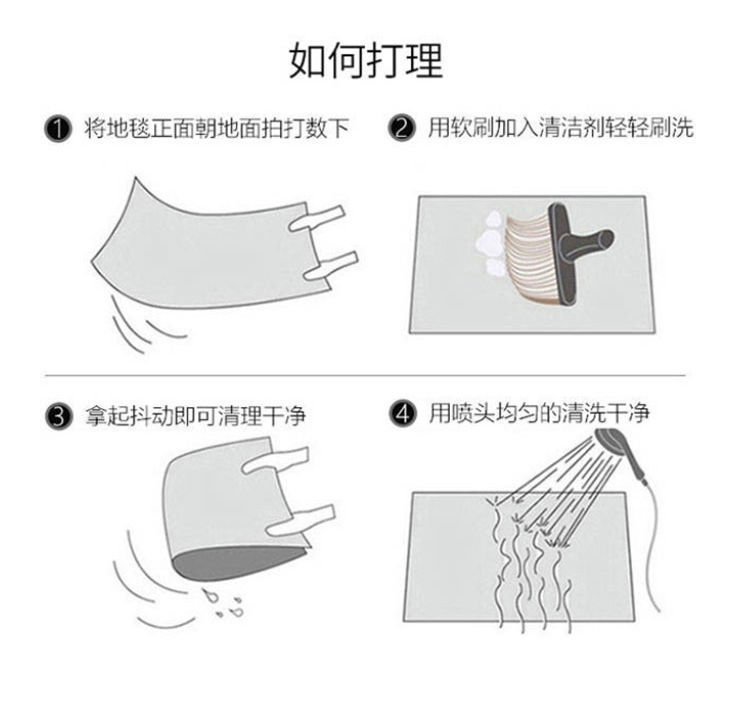 如何打理

1 将地毯正面朝地面拍打数下

2 用软刷加入清洁剂轻轻刷洗

3 拿起抖动即可清理干净

4 用喷头均匀的清洗干净