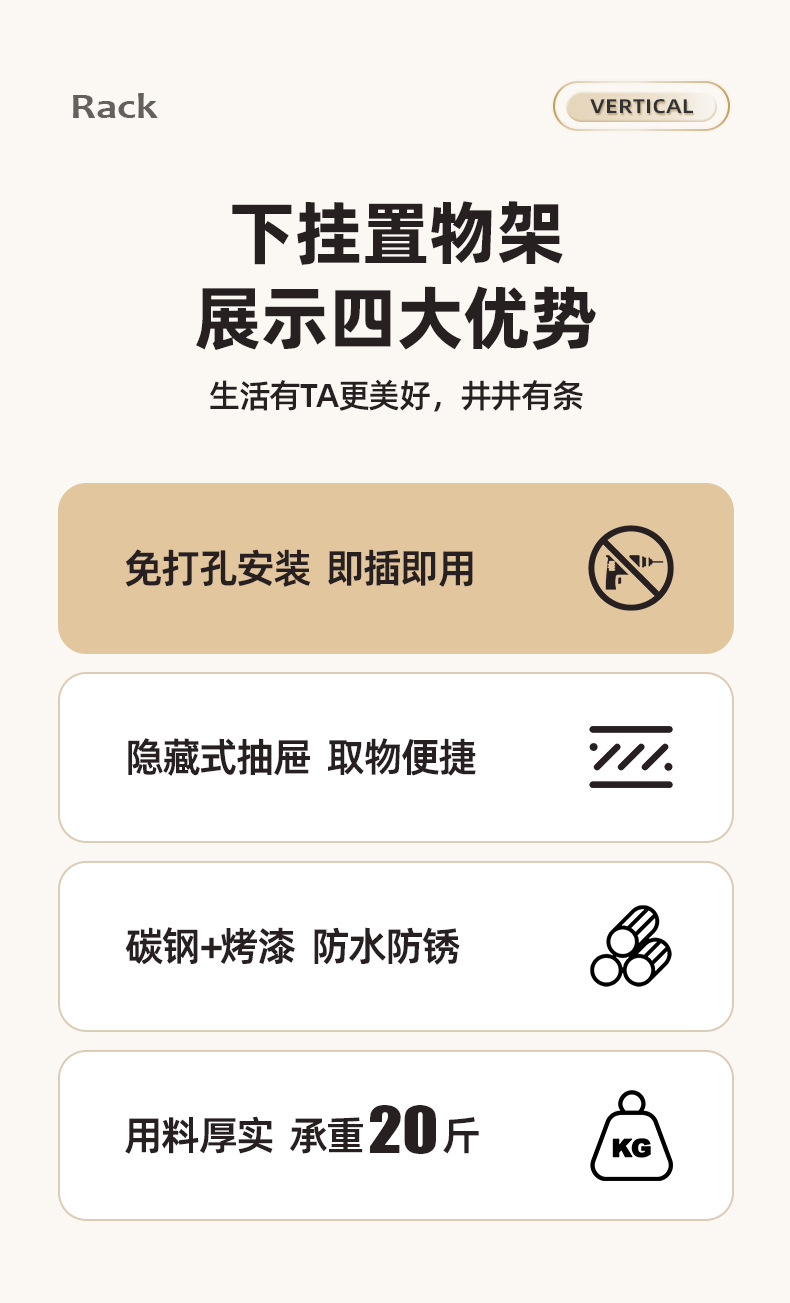 Rack

VERTICAL

下挂置物架
展示四大优势

生活有TA更美好，井井有条

免打孔安装 即插即用

隐藏式抽屉 取物便捷

碳钢+烤漆 防水防锈

用料厚实 承重20斤

KG