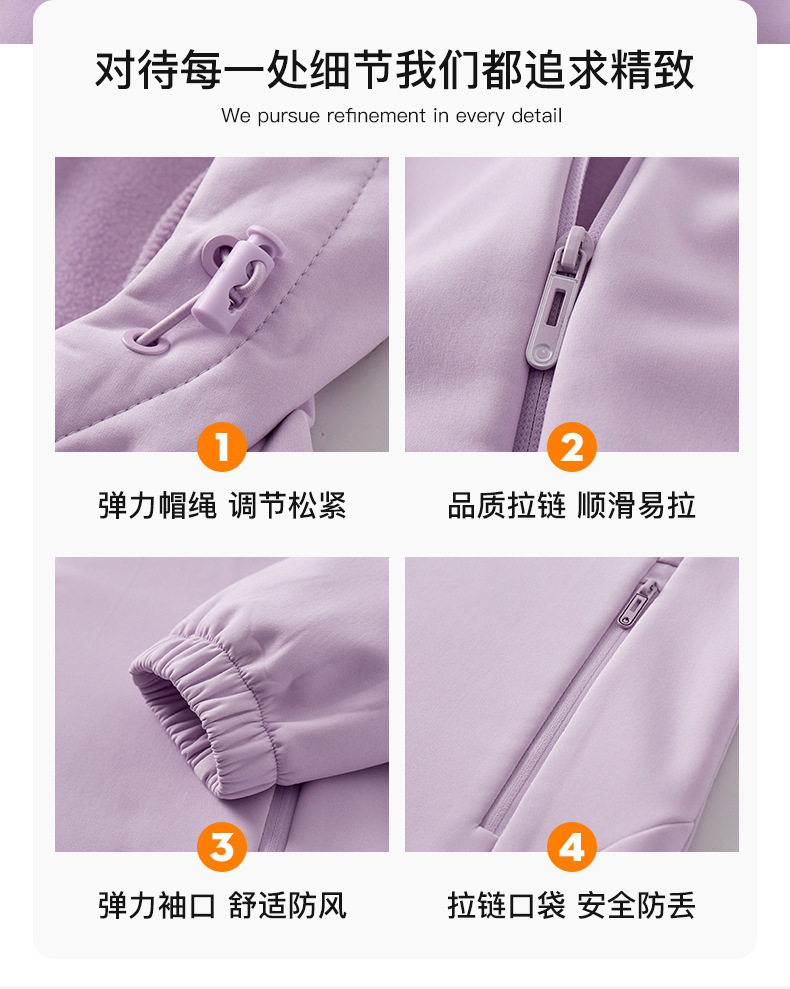 对待每一处细节我们都追求精致

We pursue refinement in every detail

1

弹力帽绳 调节松紧

2

品质拉链 顺滑易拉

3

弹力袖口 舒适防风

4

拉链口袋 安全防丢