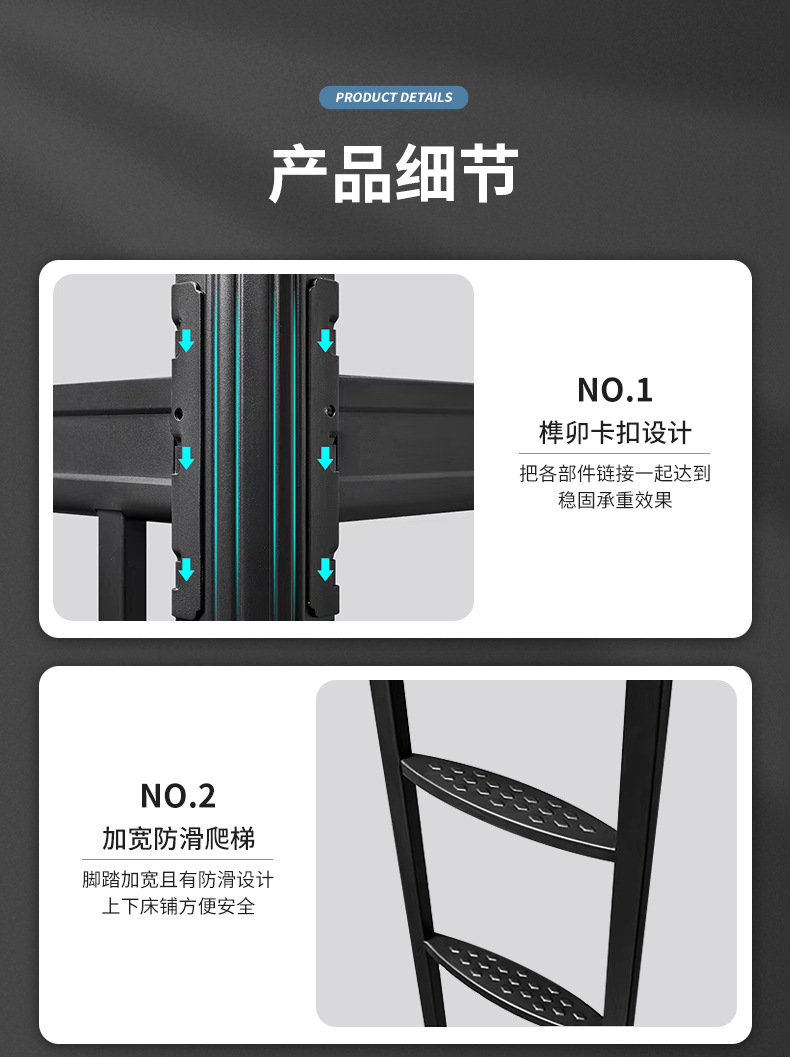 PRODUCT DETAILS

产品细节

NO.1

榫卯卡扣设计

把各部件链接一起达到稳固承重效果

NO.2

加宽防滑爬梯

脚踏加宽且有防滑设计上下床铺方便安全