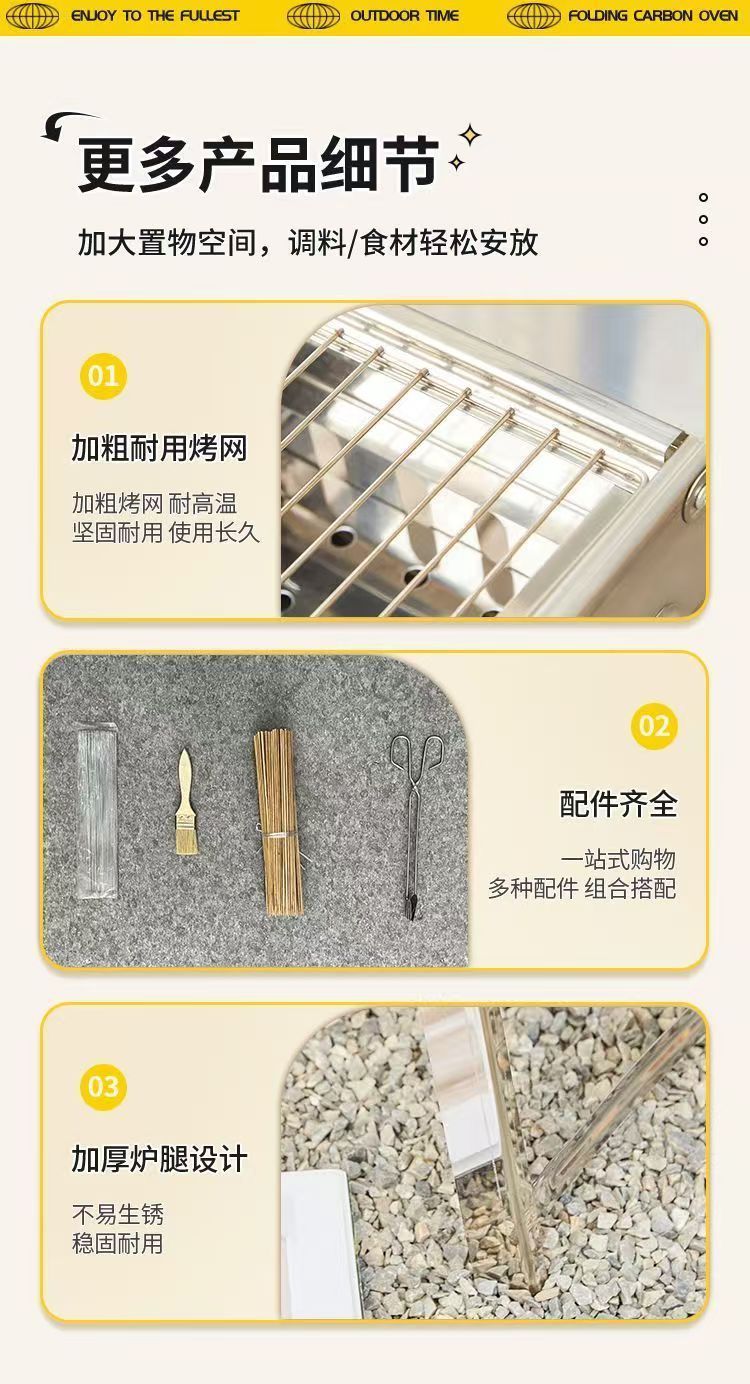 ENJOY TO THE FULLEST OUTDOOR TIME FOLDING CARBON OVEN

更多产品细节

加大置物空间，调料/食材轻松安放

01

加粗耐用烤网

加粗烤网 耐高温
坚固耐用 使用长久

02

配件齐全

一站式购物
多种配件 组合搭配

03

加厚炉腿设计

不易生锈
稳固耐用