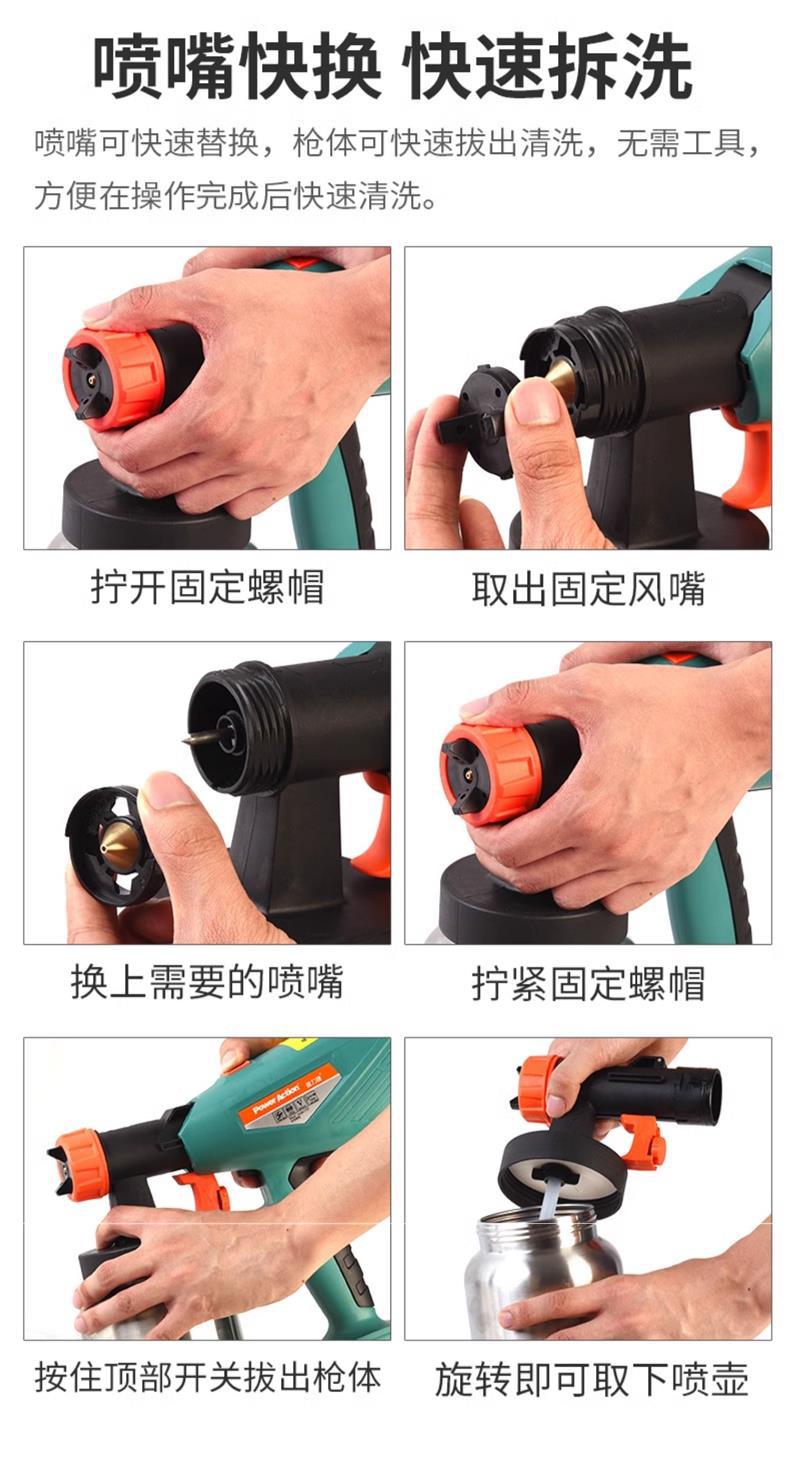 喷嘴快换 快速拆洗

喷嘴可快速替换，枪体可快速拔出清洗，无需工具，方便在操作完成后快速清洗。

拧开固定螺帽

取出固定风嘴

换上需要的喷嘴

拧紧固定螺帽

Power Action

按住顶部开关拔出枪体

旋转即可取下喷壶