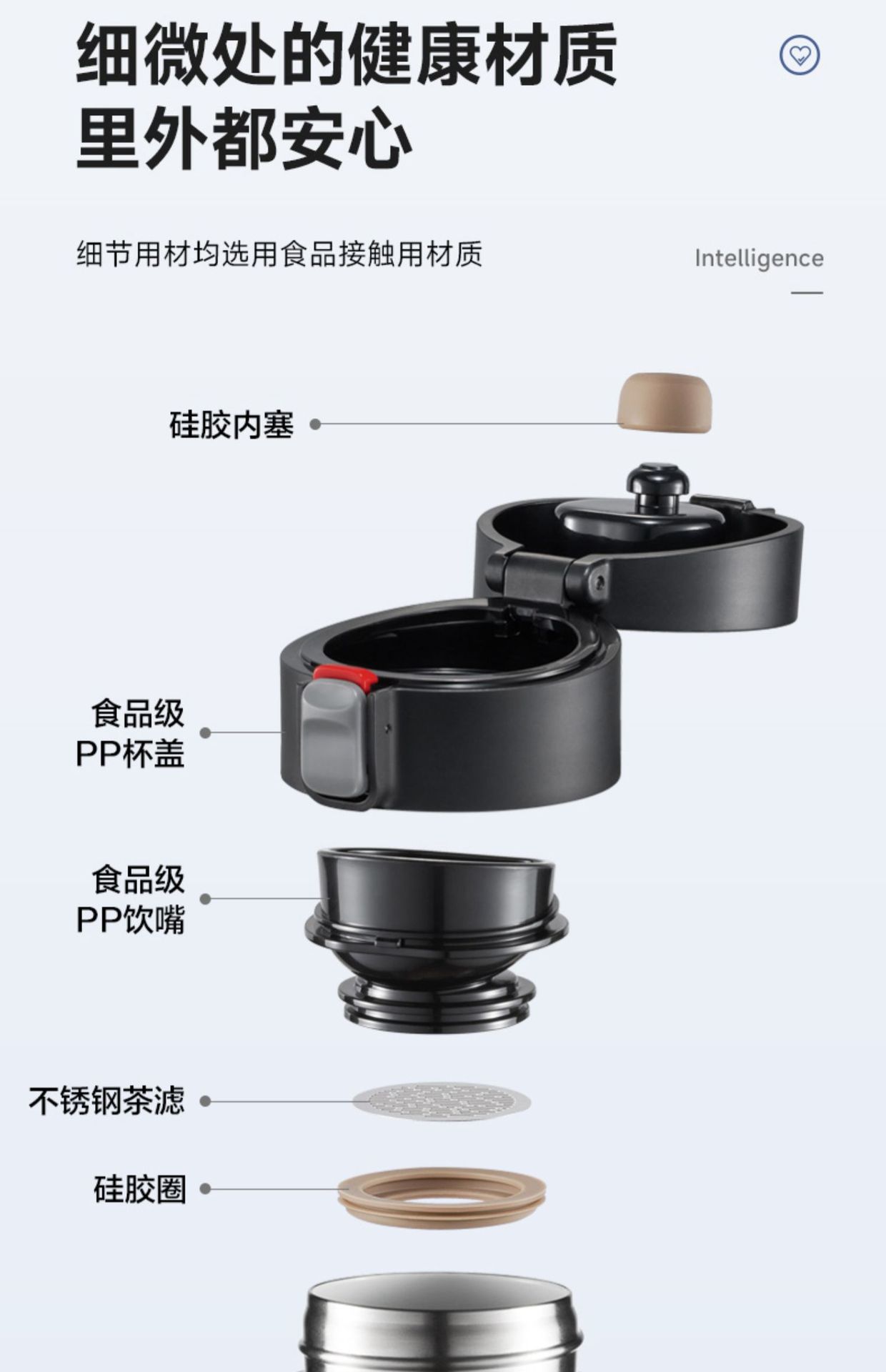 细微处的健康材质
里外都安心

细节用材均选用食品接触用材质

Intelligence

硅胶内塞

食品级
PP杯盖

食品级
PP饮嘴

不锈钢茶滤

硅胶圈