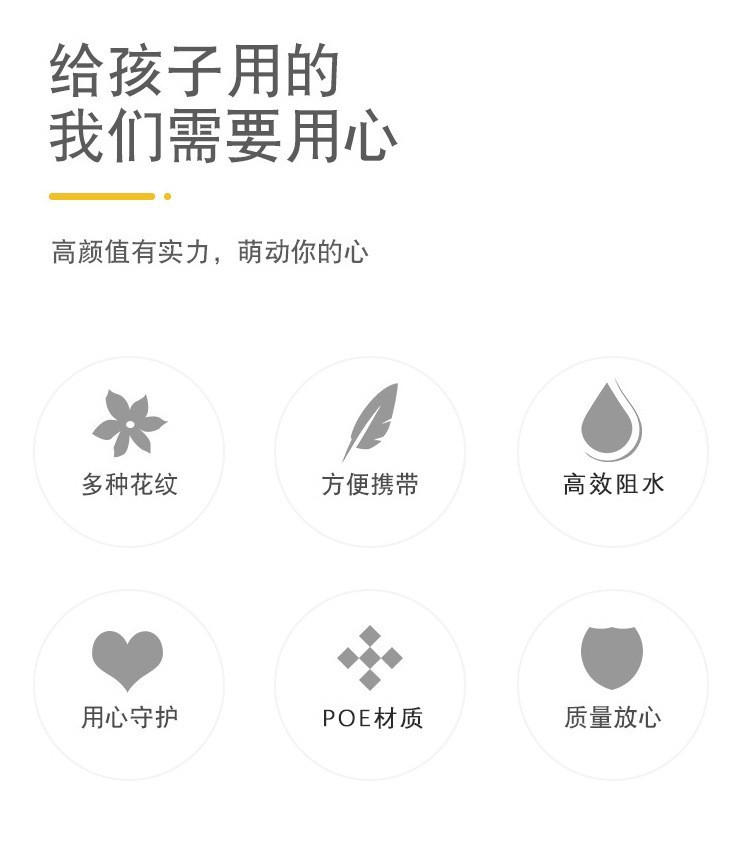 给孩子用的
我们需要用心

高颜值有实力，萌动你的心

多种花纹

方便携带

高效阻水

用心守护

POE材质

质量放心