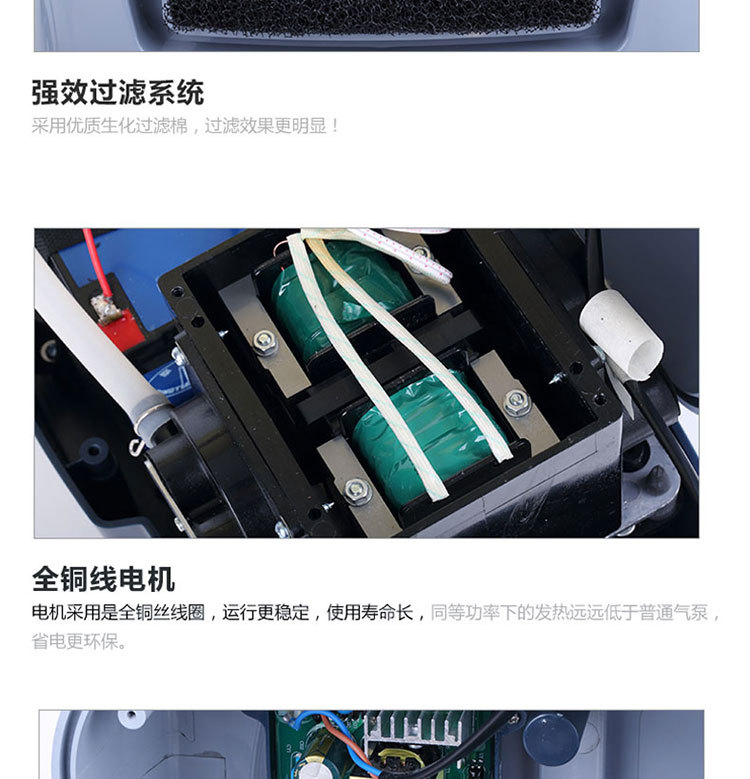 强效过滤系统
采用优质生化过滤棉，过滤效果更明显！

全铜线电机
电机采用是全铜丝线圈，运行更稳定，使用寿命长，同等功率下的发热远远低于普通气泵，省电更环保。