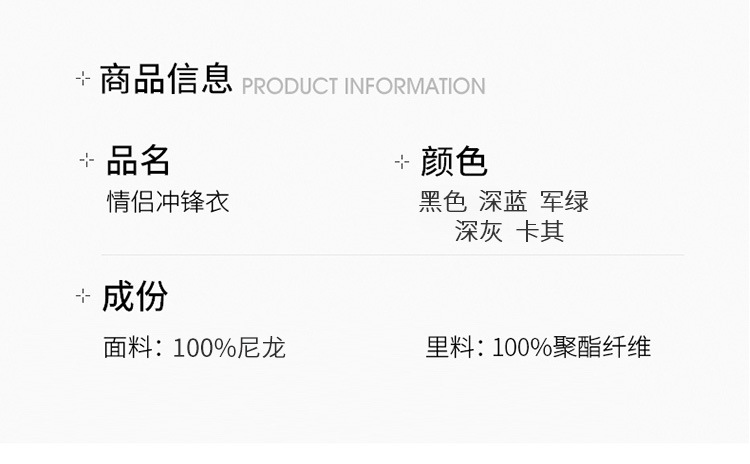 商品信息 PRODUCT INFORMATION

品名
情侣冲锋衣

颜色
黑色 深蓝 军绿
深灰 卡其

成份
面料：100%尼龙

里料：100%聚酯纤维