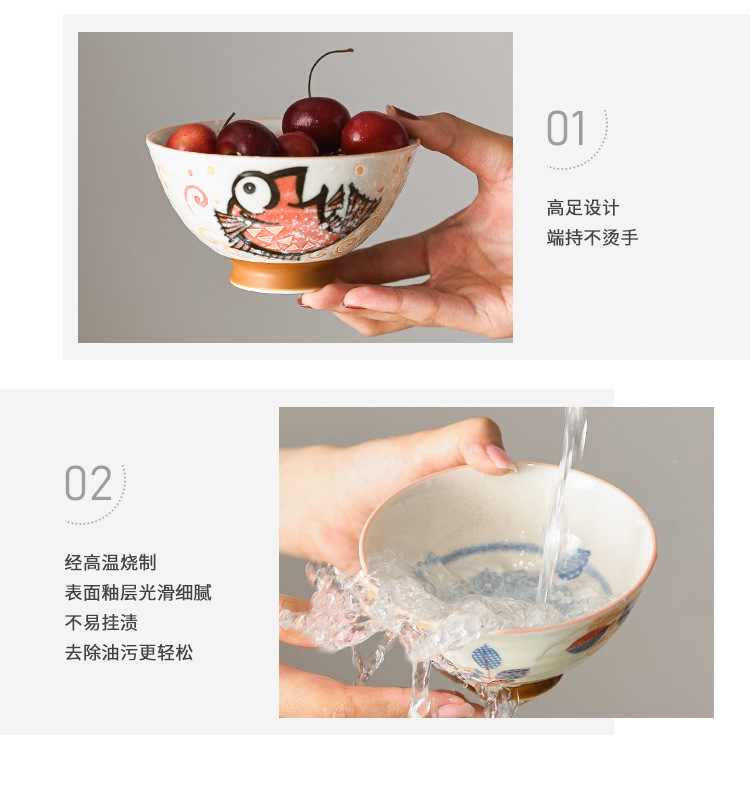 01

高足设计
端持不烫手

02

经高温烧制
表面釉层光滑细腻
不易挂渍
去除油污更轻松