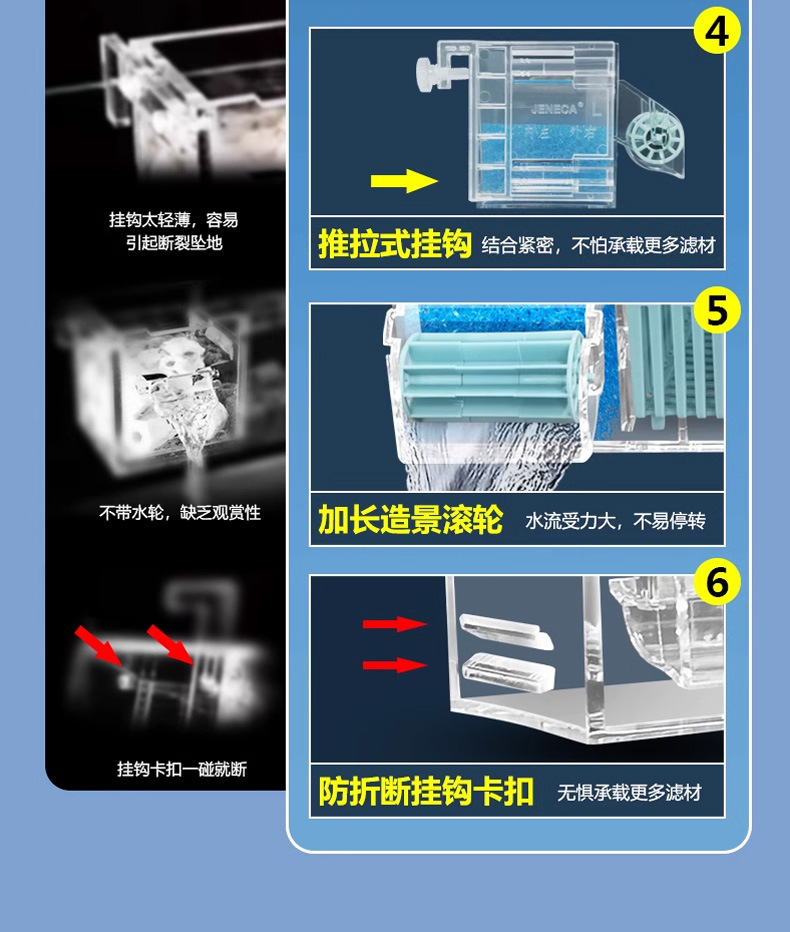 挂钩太轻薄，容易引起断裂坠地

不带水轮，缺乏观赏性

挂钩卡扣一碰就断

4

JENECA

推拉式挂钩 结合紧密，不怕承载更多滤材

5

加长造景滚轮 水流受力大，不易停转

6

防折断挂钩卡扣 无惧承载更多滤材