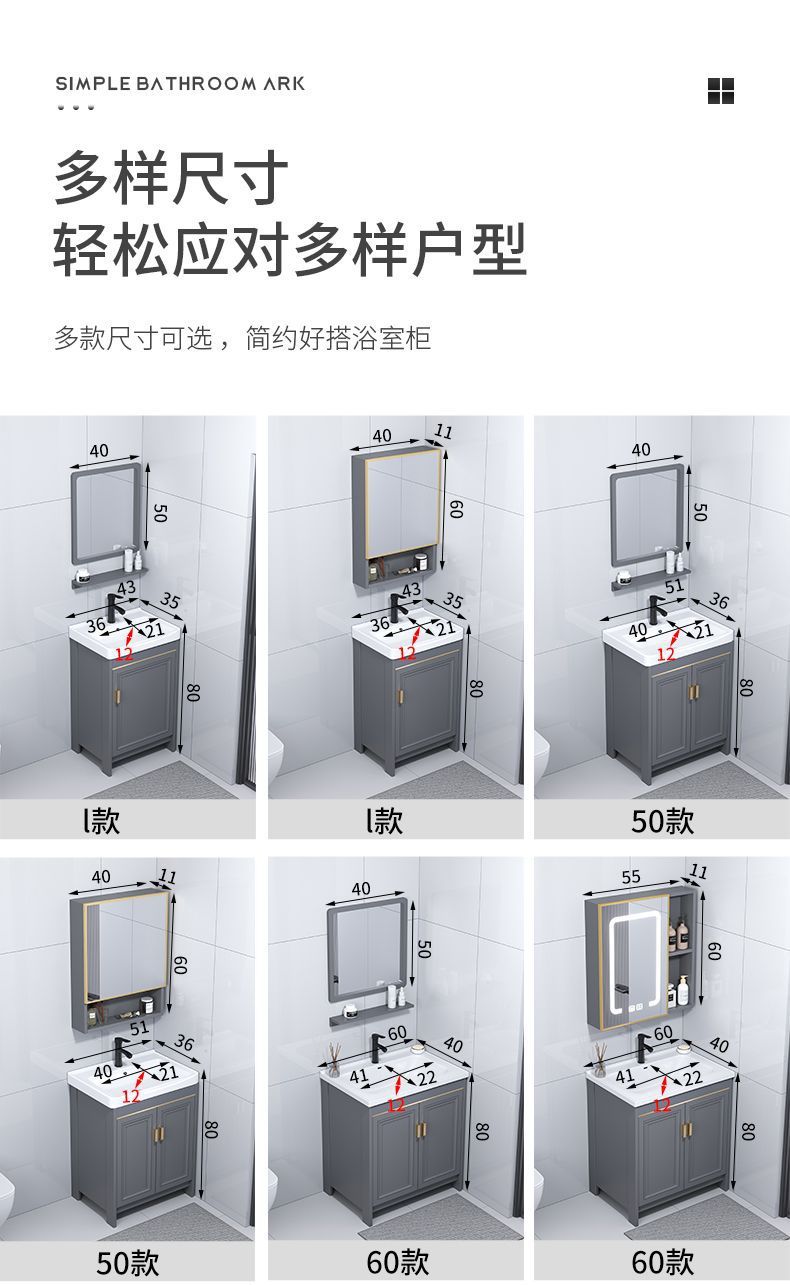 SIMPLE BATHROOM ARK

多样尺寸
轻松应对多样户型

多款尺寸可选，简约好搭浴室柜

40
50
43
35
36
21
12
80
l款

40
11
60
43
35
36
21
12
80
l款

40
50
51
36
40
21
12
80
50款

40
11
60
51
36
40
21
12
80
50款

40
50
60
40
41
22
12
80
60款

55
11
60
60
40
41
22
12
80
60款