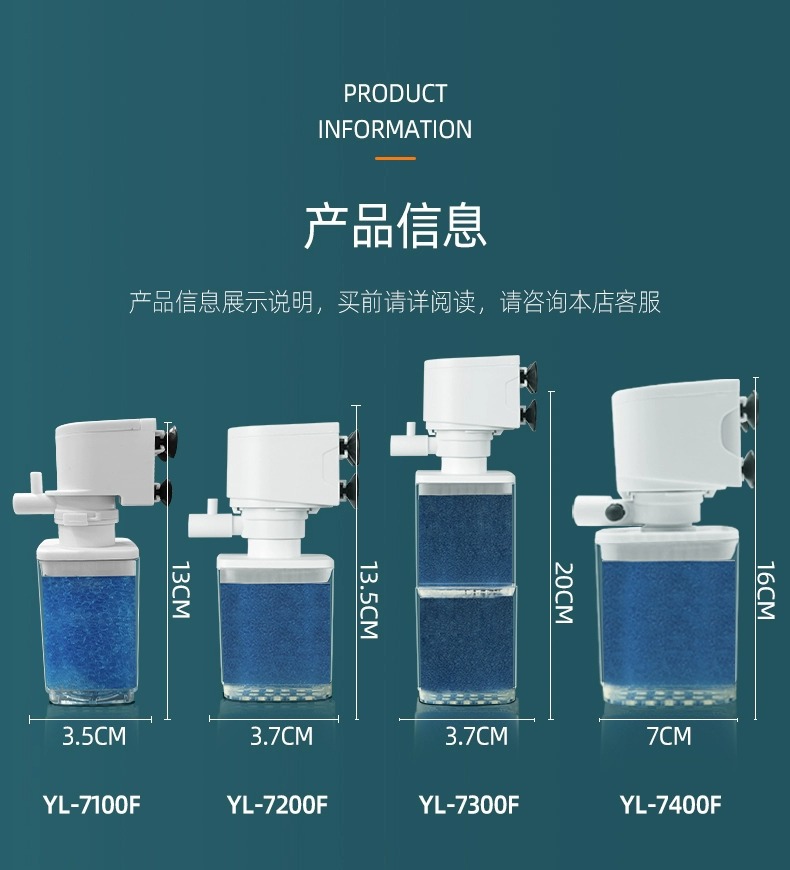 PRODUCT
INFORMATION

产品信息

产品信息展示说明，买前请详阅读，请咨询本店客服

13CM
3.5CM
YL-7100F

13.5CM
3.7CM
YL-7200F

20CM
3.7CM
YL-7300F

16CM
7CM
YL-7400F