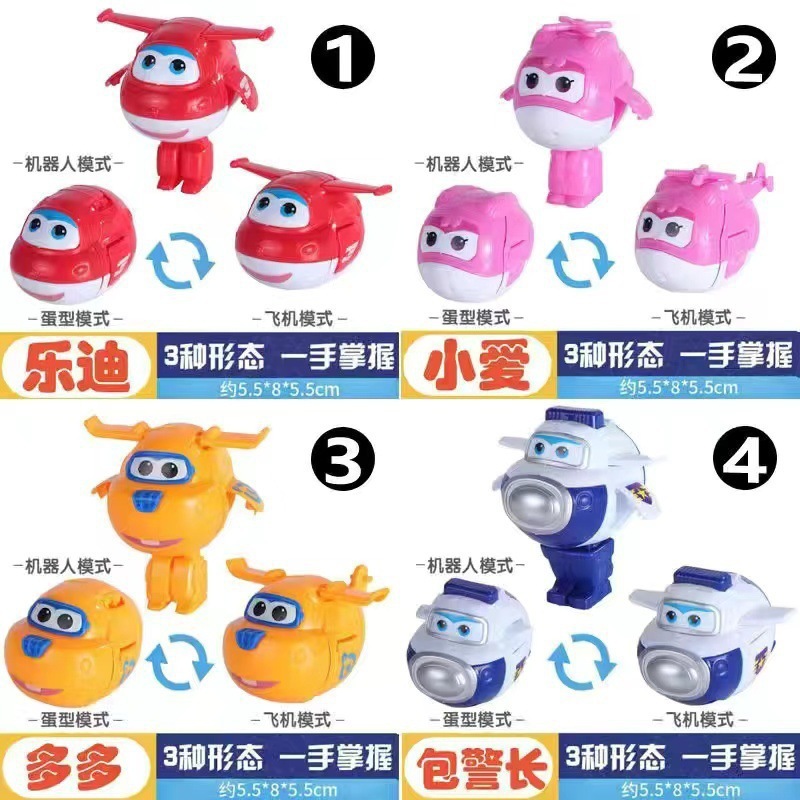 1

-机器人模式-

-蛋型模式-

-飞机模式-

乐迪

3种形态 一手掌握

约5.5*8*5.5cm

2

-机器人模式-

-蛋型模式-

-飞机模式-

小爱

3种形态 一手掌握

约5.5*8*5.5cm

3

-机器人模式-

-蛋型模式-

-飞机模式-

多多

3种形态 一手掌握

约5.5*8*5.5cm

4

-机器人模式-

-蛋型模式-

-飞机模式-

包警长

3种形态 一手掌握

约5.5*8*5.5cm