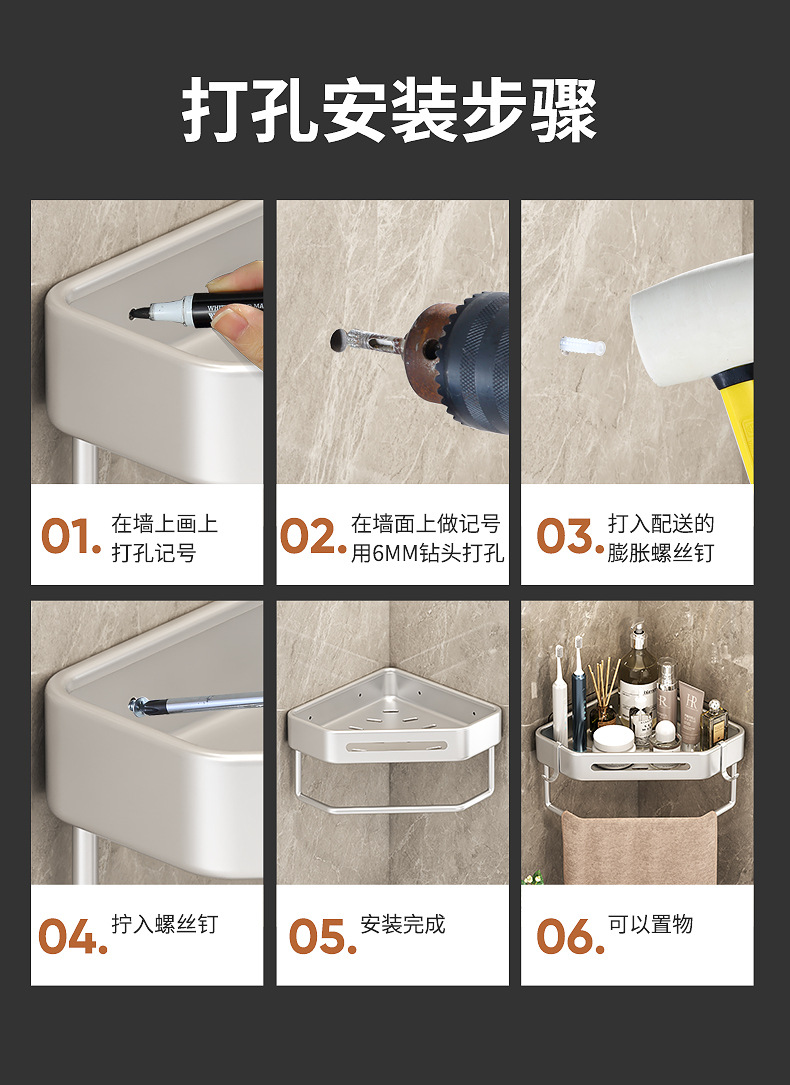 打孔安装步骤

01. 在墙上画上打孔记号

02. 在墙面上做记号用6MM钻头打孔

03. 打入配送的膨胀螺丝钉

04. 拧入螺丝钉

05. 安装完成

06. 可以置物