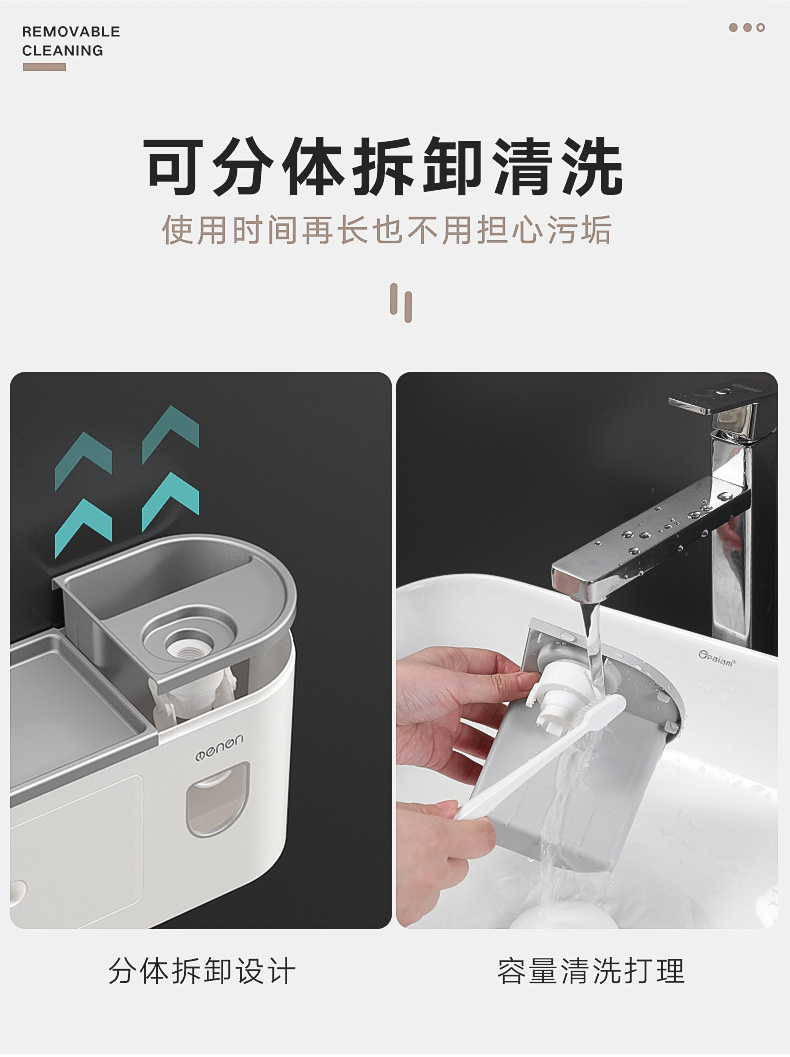 REMOVABLE
CLEANING

可分体拆卸清洗
使用时间再长也不用担心污垢

oenon

Opaiam

分体拆卸设计

容量清洗打理