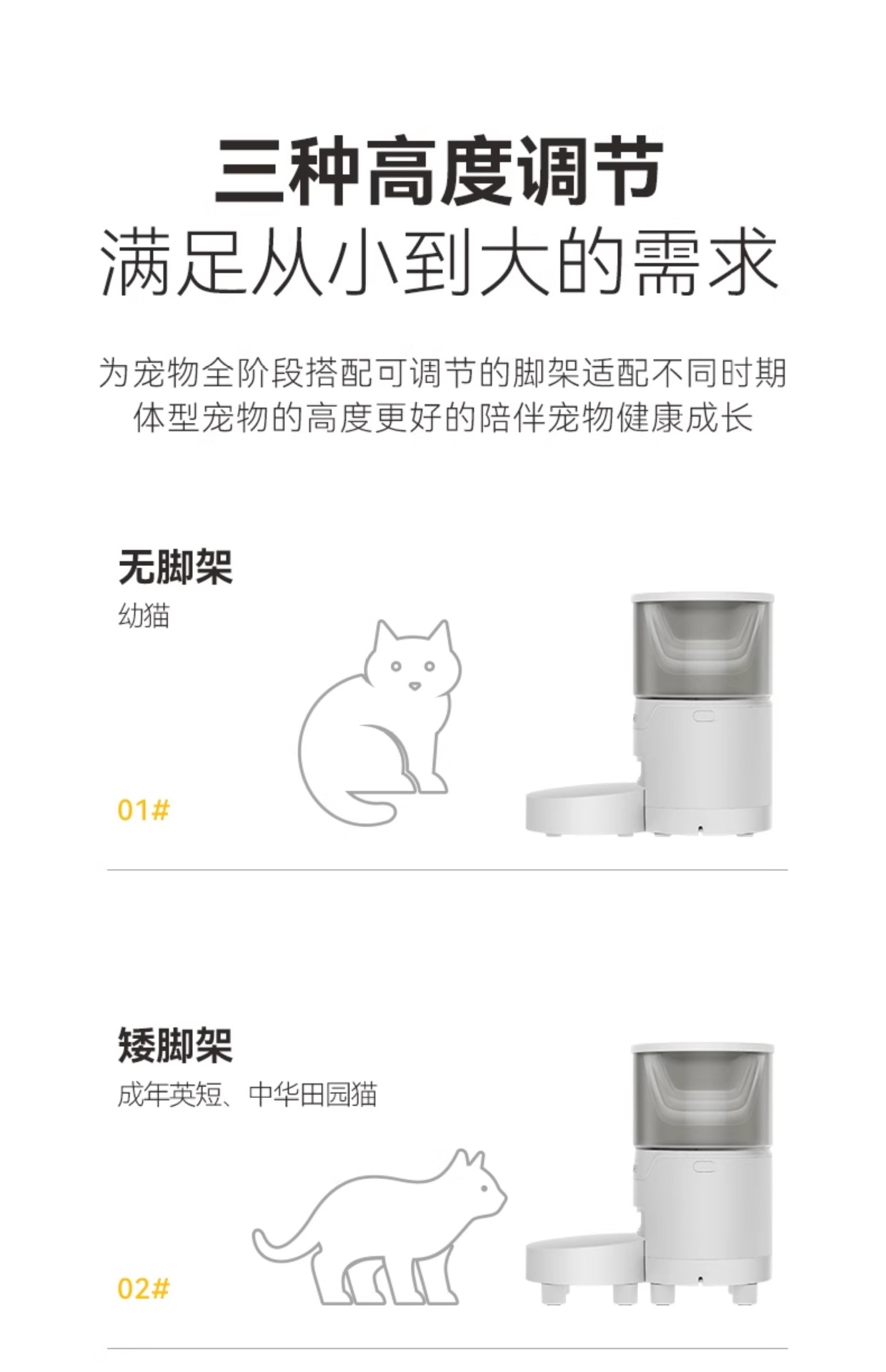 三种高度调节
满足从小到大的需求

为宠物全阶段搭配可调节的脚架适配不同时期体型宠物的高度更好的陪伴宠物健康成长

无脚架
幼猫

01#

矮脚架
成年英短、中华田园猫

02#