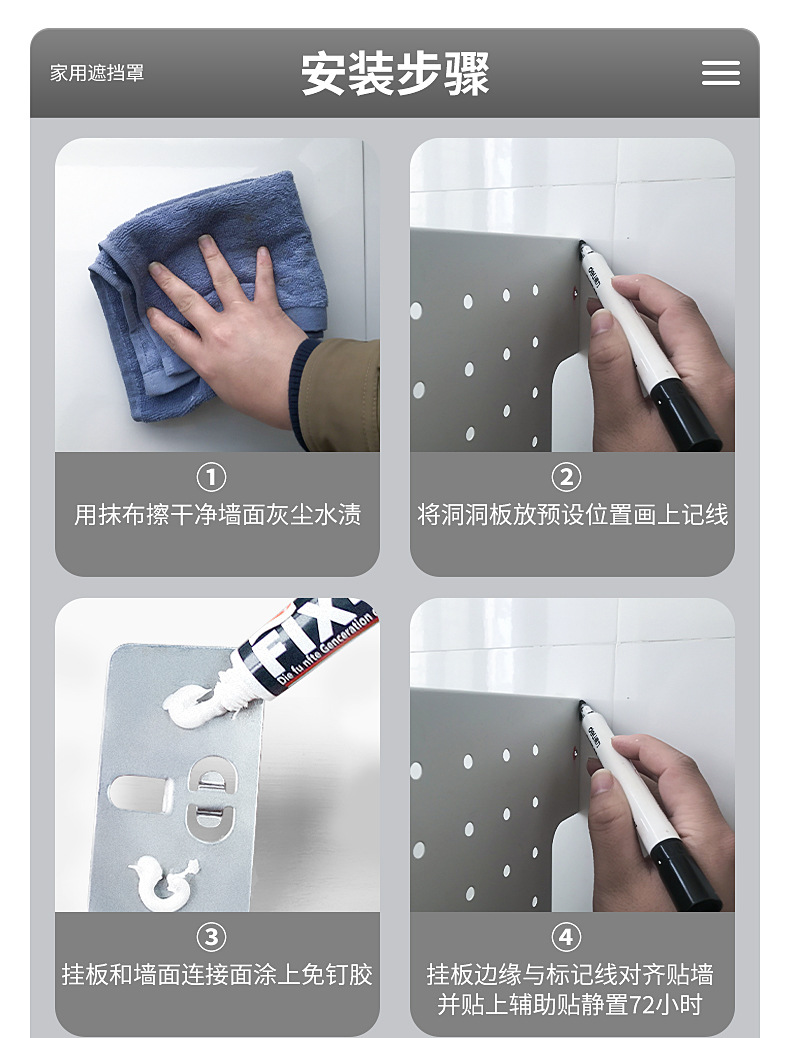 家用遮挡罩

安装步骤

①
用抹布擦干净墙面灰尘水渍

②
将洞洞板放预设位置画上记线

FIX
Die fu nfte Generation

③
挂板和墙面连接面涂上免钉胶

④
挂板边缘与标记线对齐贴墙并贴上辅助贴静置72小时