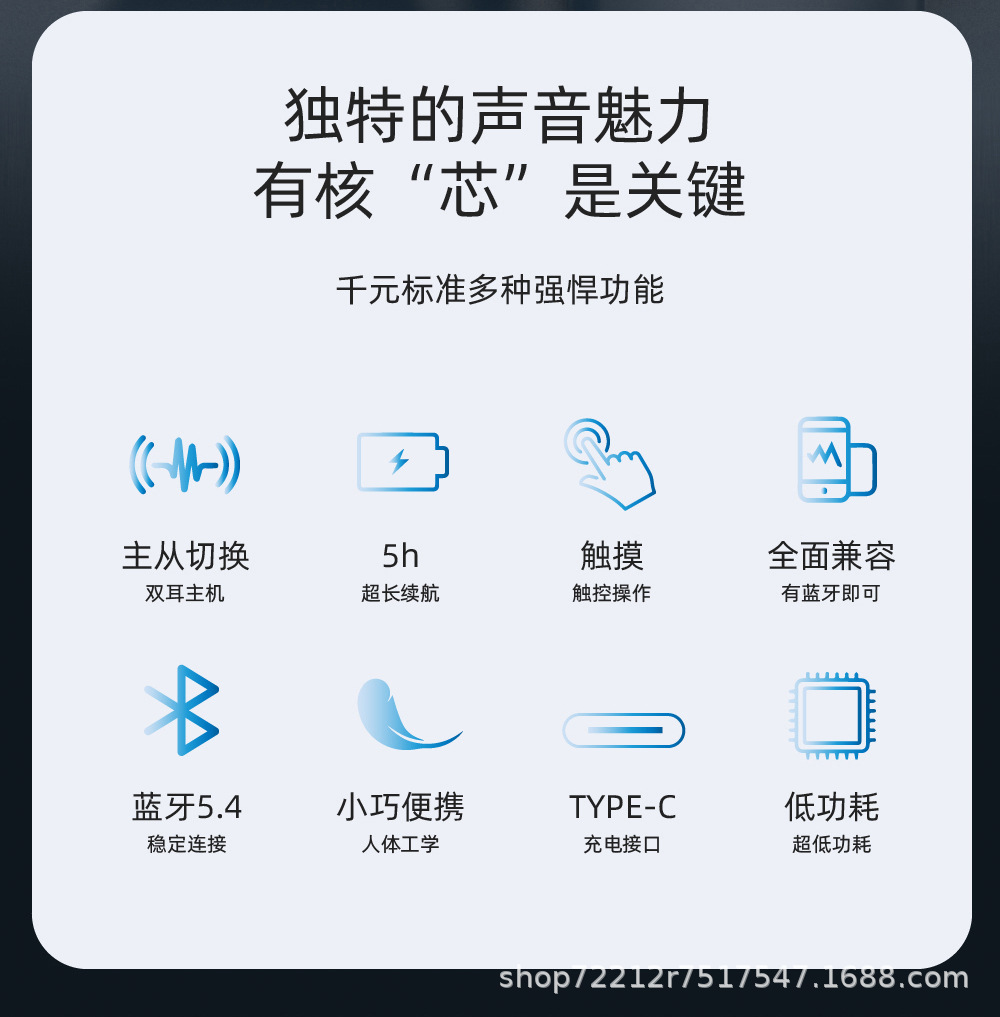 独特的声音魅力
有核“芯”是关键

千元标准多种强悍功能

主从切换
双耳主机

5h
超长续航

触摸
触控操作

全面兼容
有蓝牙即可

蓝牙5.4
稳定连接

小巧便携
人体工学

TYPE-C
充电接口

低功耗
超低功耗

shop72212r7517547.1688.com