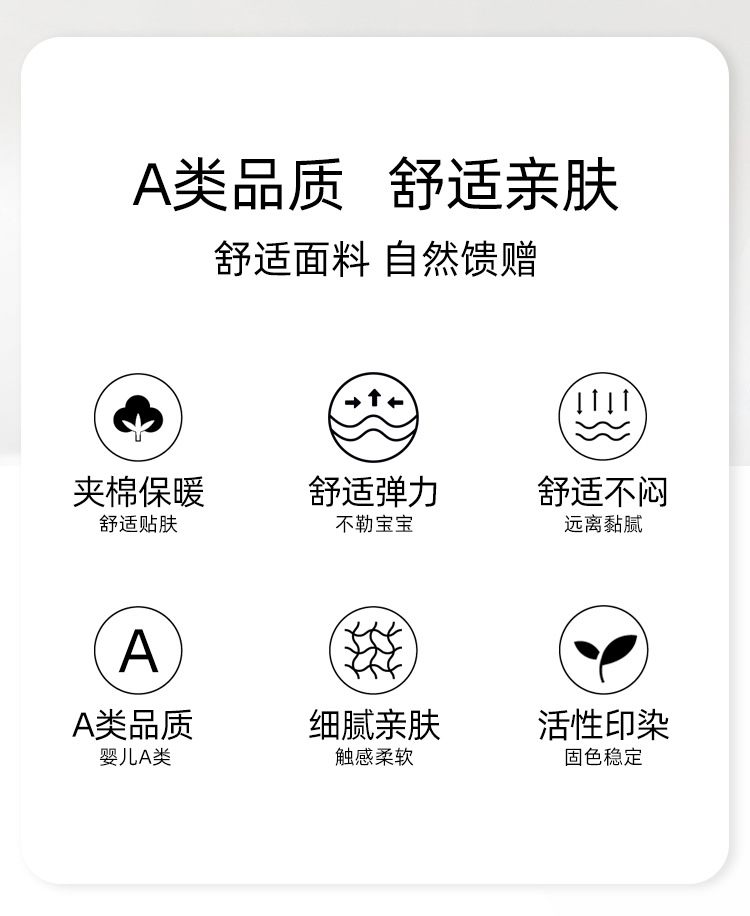 A类品质 舒适亲肤

舒适面料 自然馈赠

夹棉保暖
舒适贴肤

舒适弹力
不勒宝宝

舒适不闷
远离黏腻

A

A类品质
婴儿A类

细腻亲肤
触感柔软

活性印染
固色稳定