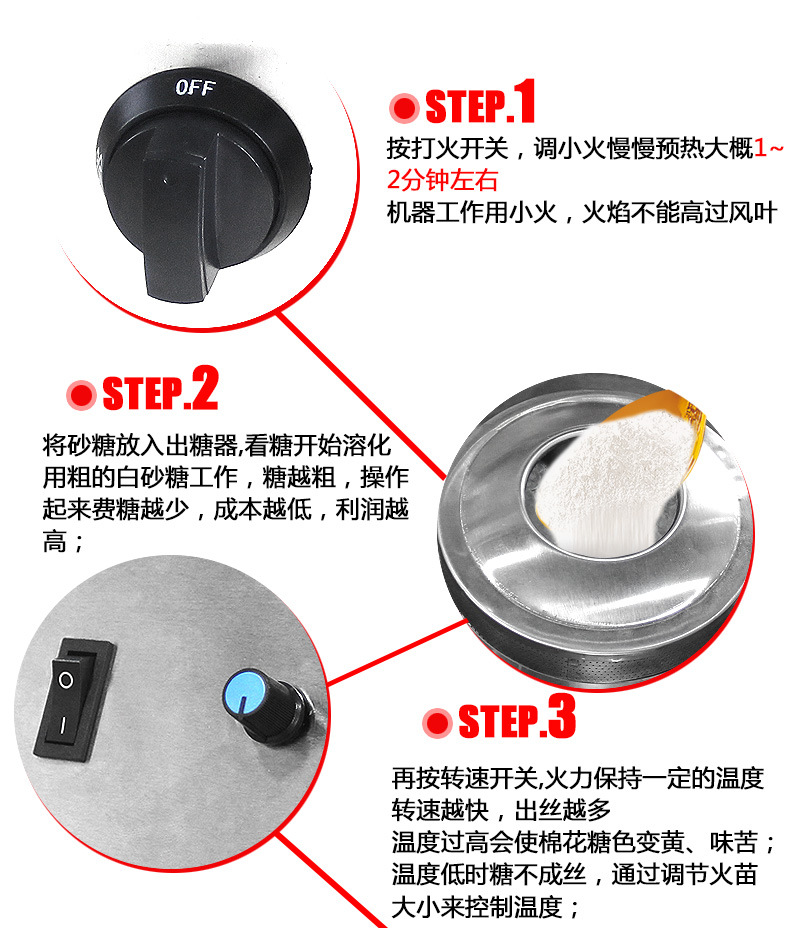 OFF

STEP.1
按打火开关，调小火慢慢预热大概1~2分钟左右
机器工作用小火，火焰不能高过风叶

STEP.2
将砂糖放入出糖器,看糖开始溶化
用粗的白砂糖工作，糖越粗，操作起来费糖越少，成本越低，利润越高；

O
I

STEP.3
再按转速开关,火力保持一定的温度
转速越快，出丝越多
温度过高会使棉花糖色变黄、味苦；
温度低时糖不成丝，通过调节火苗大小来控制温度；