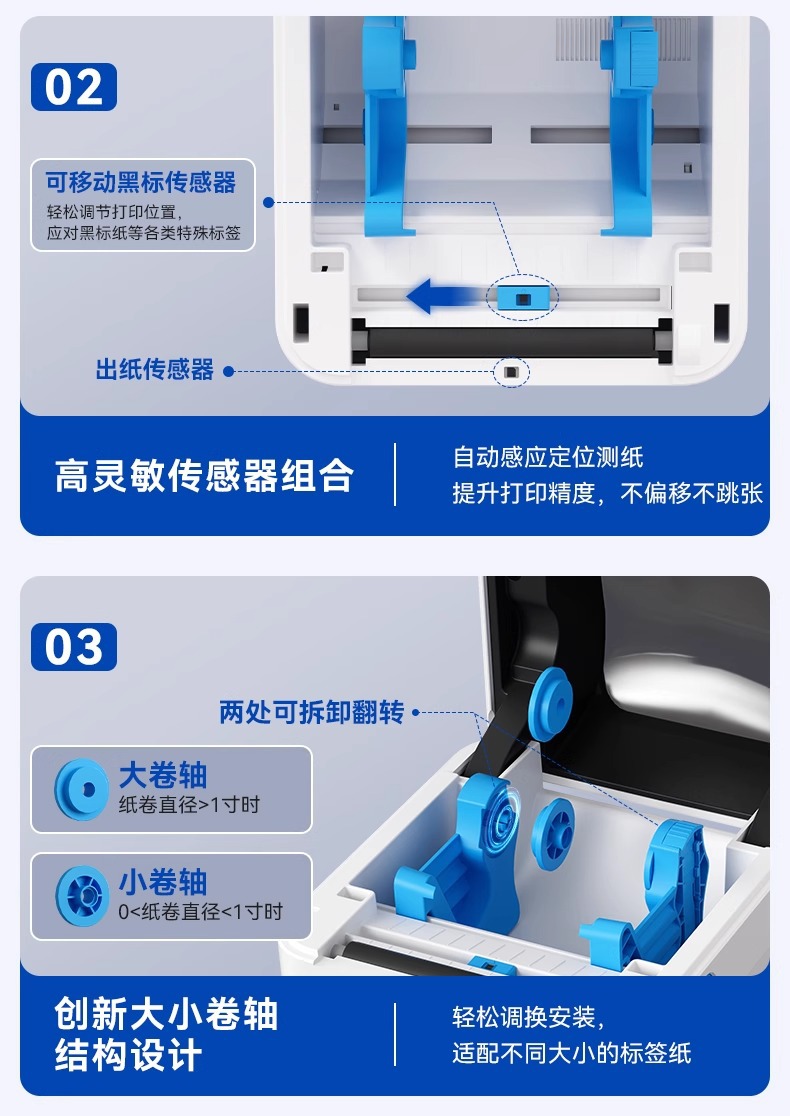 02

可移动黑标传感器
轻松调节打印位置，
应对黑标纸等各类特殊标签

出纸传感器

高灵敏传感器组合

自动感应定位测纸
提升打印精度，不偏移不跳张

03

两处可拆卸翻转

大卷轴
纸卷直径>1寸时

小卷轴
0<纸卷直径<1寸时

创新大小卷轴
结构设计

轻松调换安装，
适配不同大小的标签纸