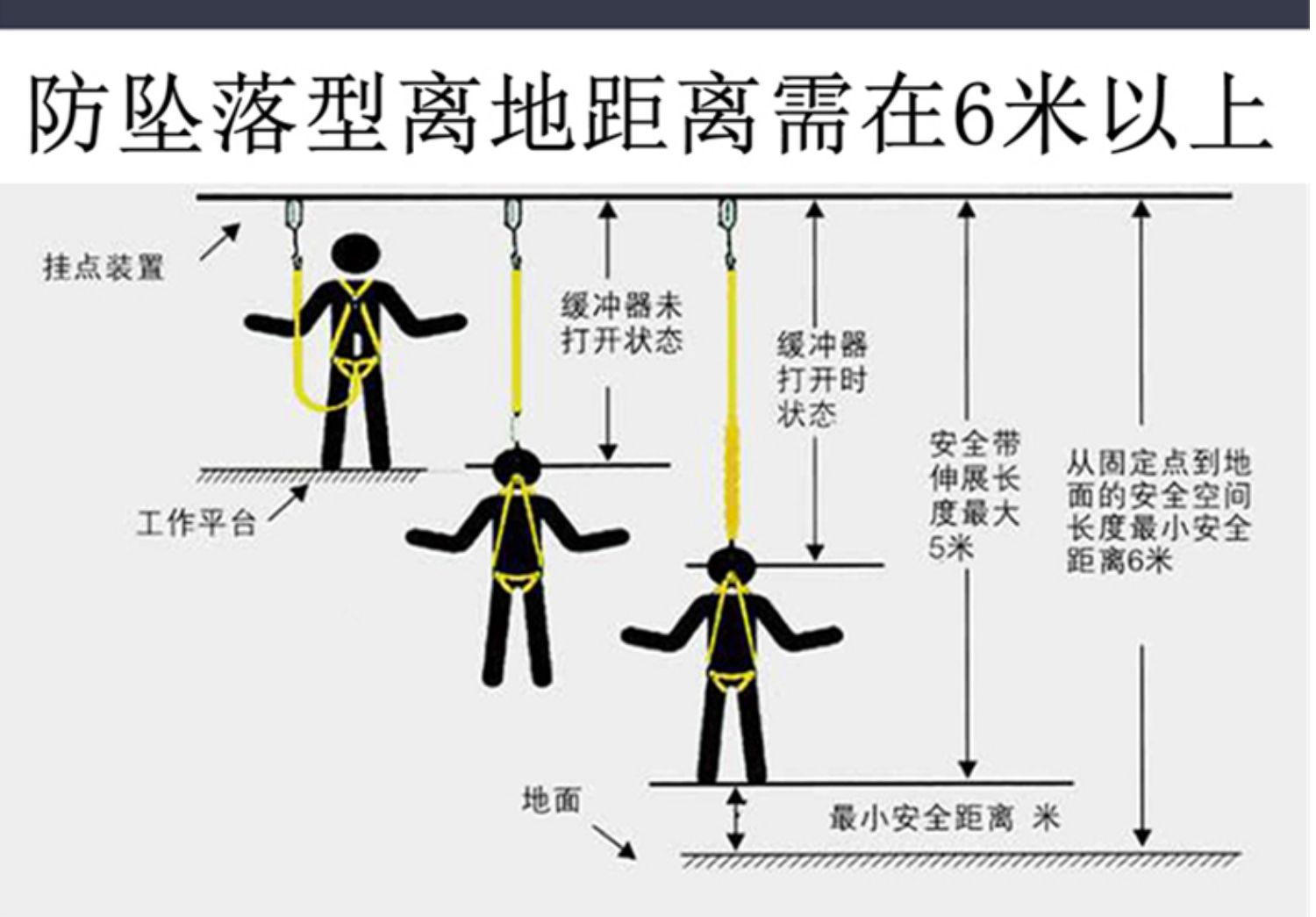 防坠落型离地距离需在6米以上

挂点装置

缓冲器未打开状态

缓冲器打开时状态

安全带伸展长度最大5米

从固定点到地面的安全空间长度最小安全距离6米

工作平台

地面

最小安全距离 米