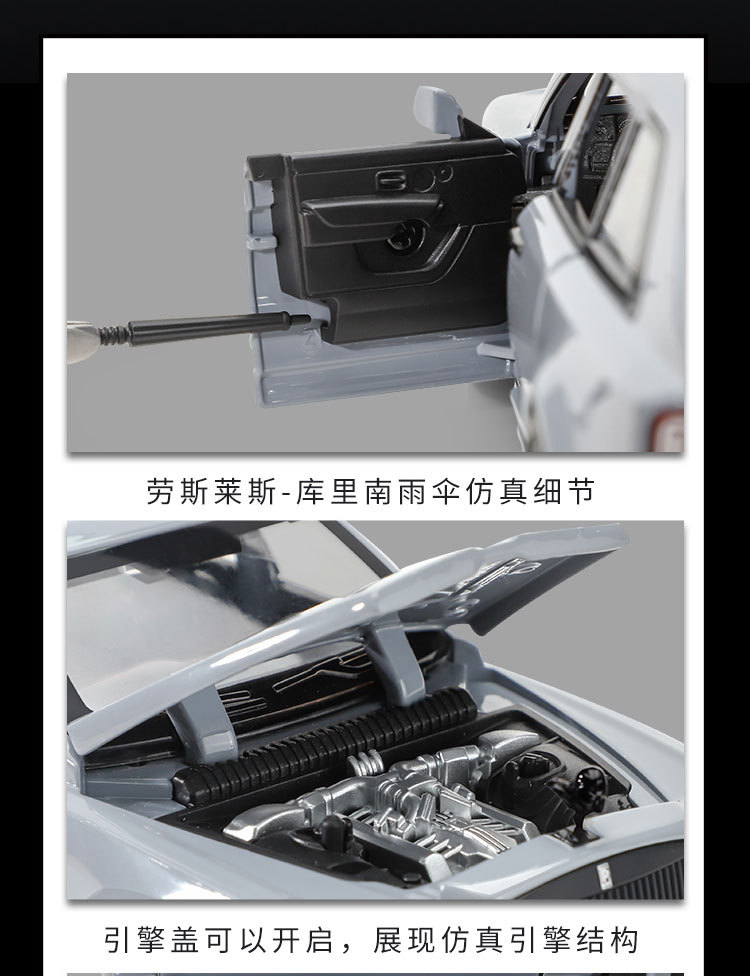 劳斯莱斯-库里南雨伞仿真细节

引擎盖可以开启，展现仿真引擎结构