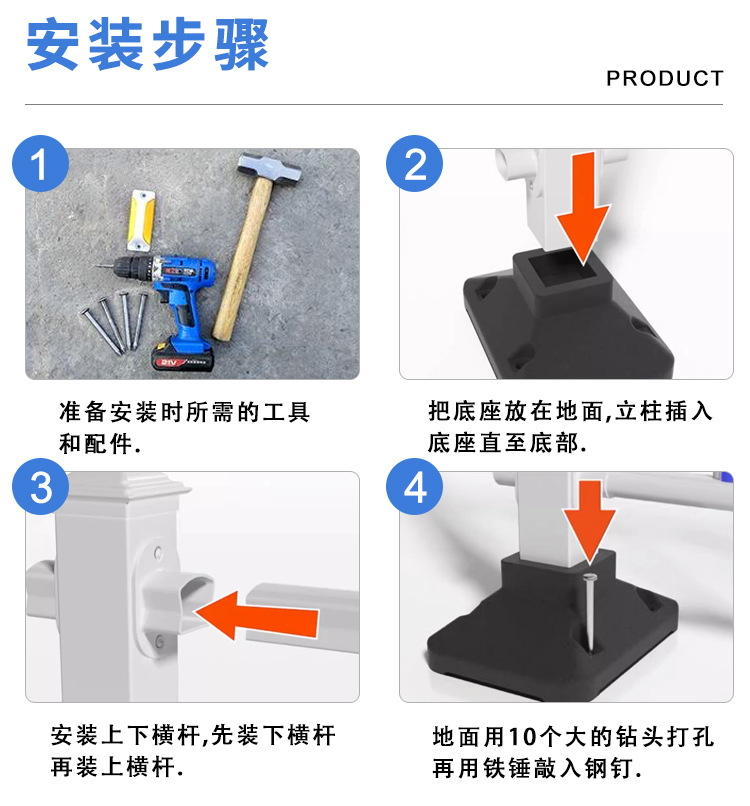 安装步骤

PRODUCT

1

21V

准备安装时所需的工具和配件.

2

把底座放在地面,立柱插入底座直至底部.

3

安装上下横杆,先装下横杆再装上横杆.

4

地面用10个大的钻头打孔再用铁锤敲入钢钉.