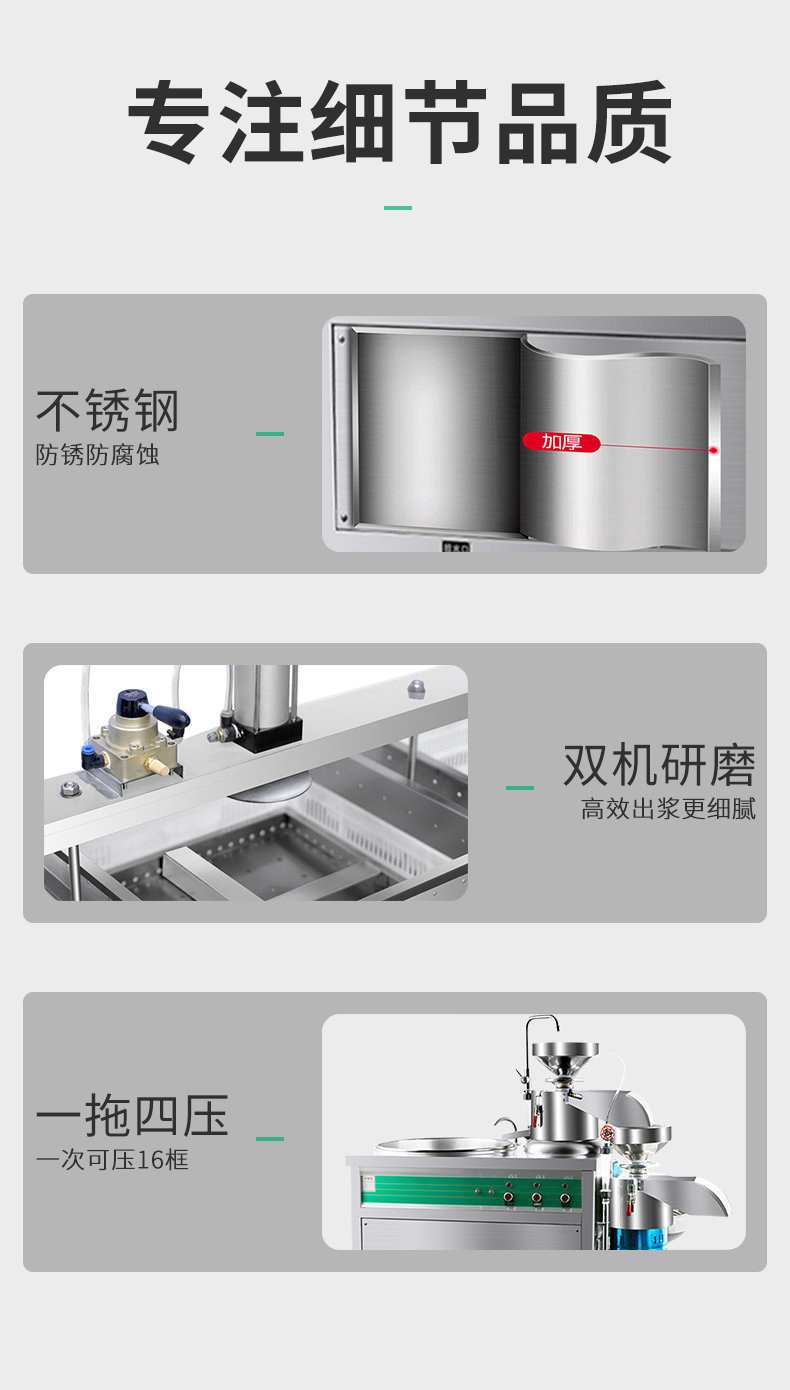 专注细节品质

不锈钢
防锈防腐蚀

加厚

双机研磨
高效出浆更细腻

一拖四压
一次可压16框