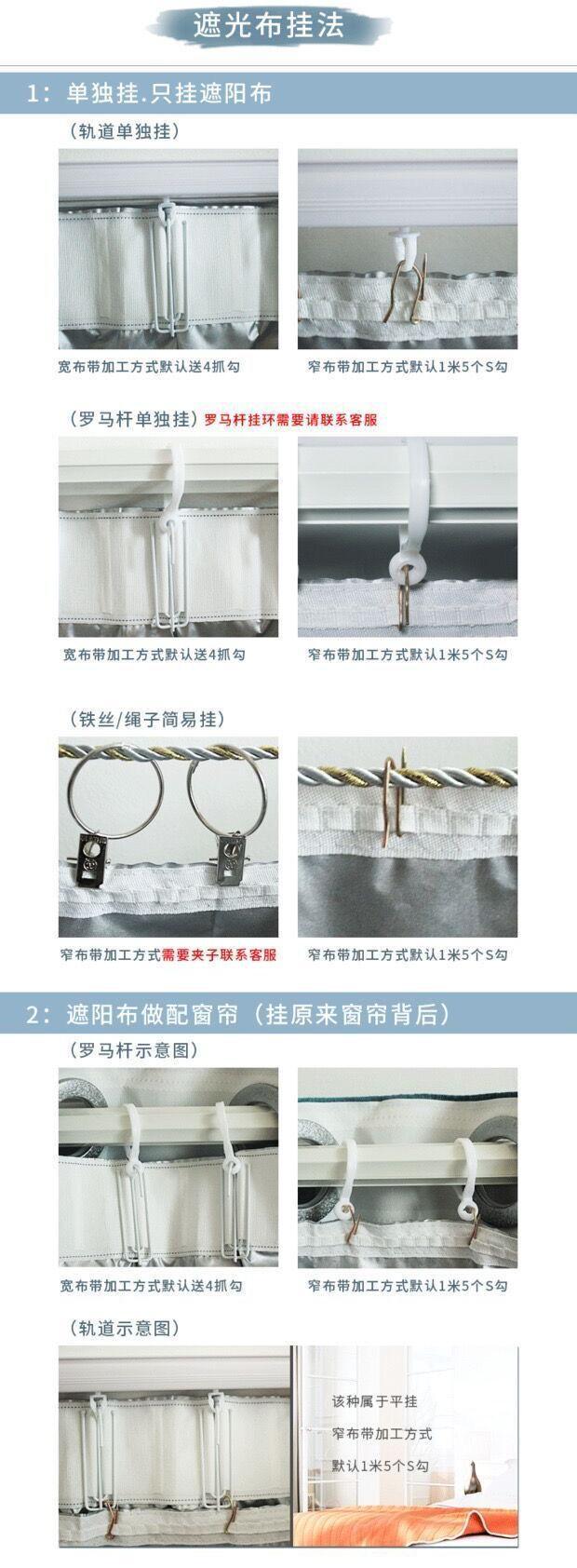 遮光布挂法

1：单独挂.只挂遮阳布

（轨道单独挂）

宽布带加工方式默认送4抓勾

窄布带加工方式默认1米5个S勾

（罗马杆单独挂）罗马杆挂环需要请联系客服

宽布带加工方式默认送4抓勾

窄布带加工方式默认1米5个S勾

（铁丝/绳子简易挂）

窄布带加工方式需要夹子联系客服

窄布带加工方式默认1米5个S勾

2：遮阳布做配窗帘（挂原来窗帘背后）

（罗马杆示意图）

宽布带加工方式默认送4抓勾

窄布带加工方式默认1米5个S勾

（轨道示意图）

该种属于平挂
窄布带加工方式
默认1米5个S勾