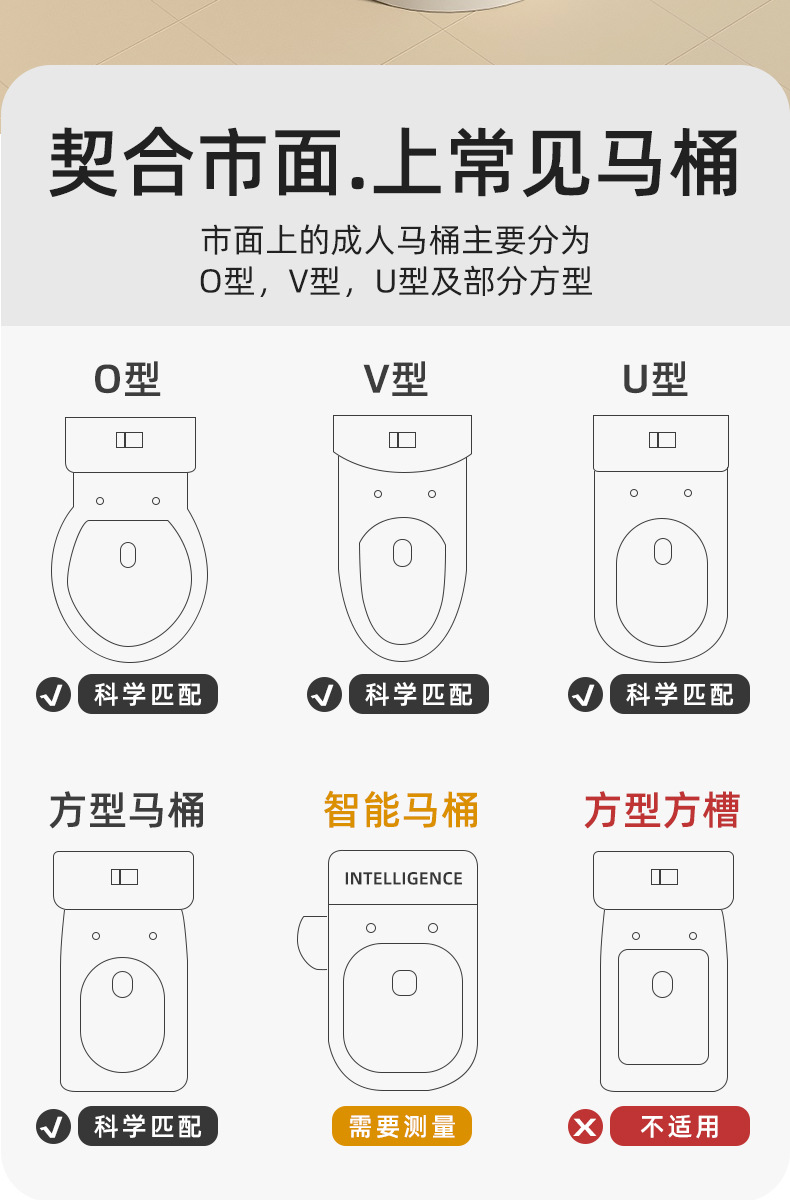 契合市面.上常见马桶

市面上的成人马桶主要分为
O型，V型，U型及部分方型

O型

科学匹配

V型

科学匹配

U型

科学匹配

方型马桶

科学匹配

智能马桶

INTELLIGENCE

需要测量

方型方槽

不适用