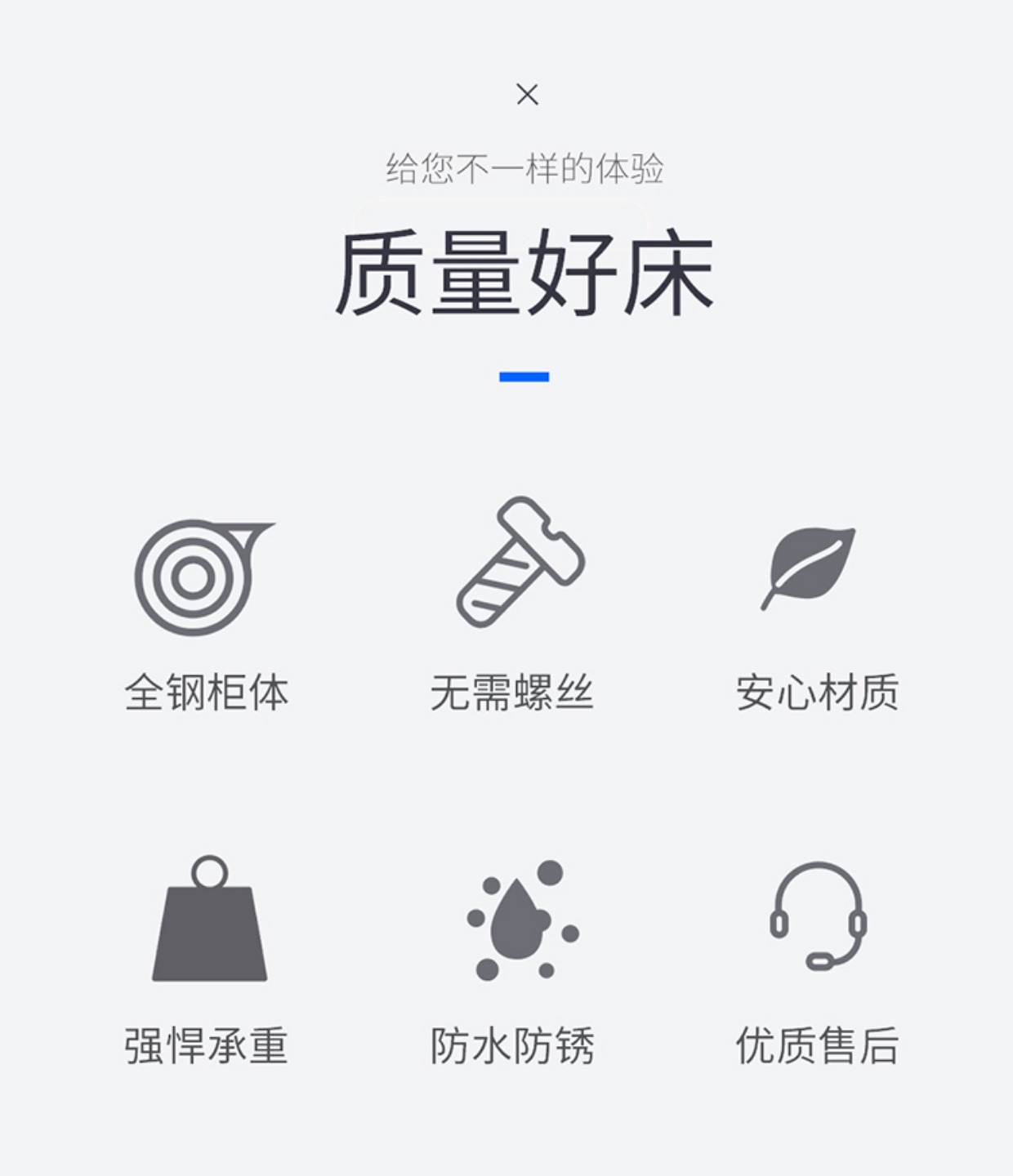 ×

给您不一样的体验

质量好床

全钢柜体

无需螺丝

安心材质

强悍承重

防水防锈

优质售后