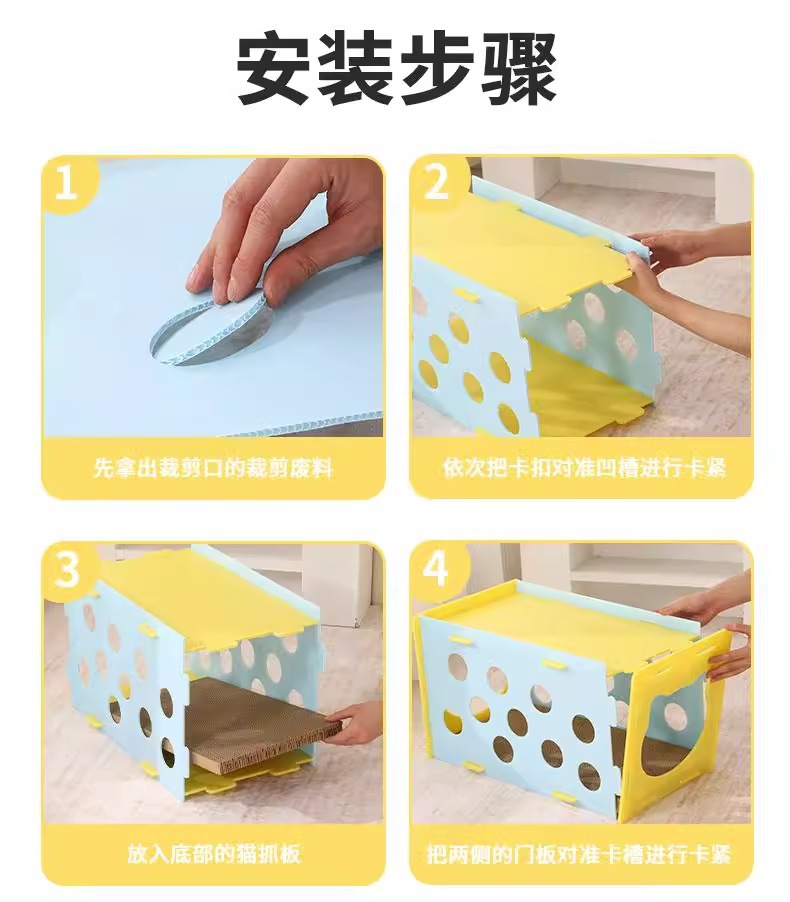 安装步骤

1
先拿出裁剪口的裁剪废料

2
依次把卡扣对准凹槽进行卡紧

3
放入底部的猫抓板

4
把两侧的门板对准卡槽进行卡紧