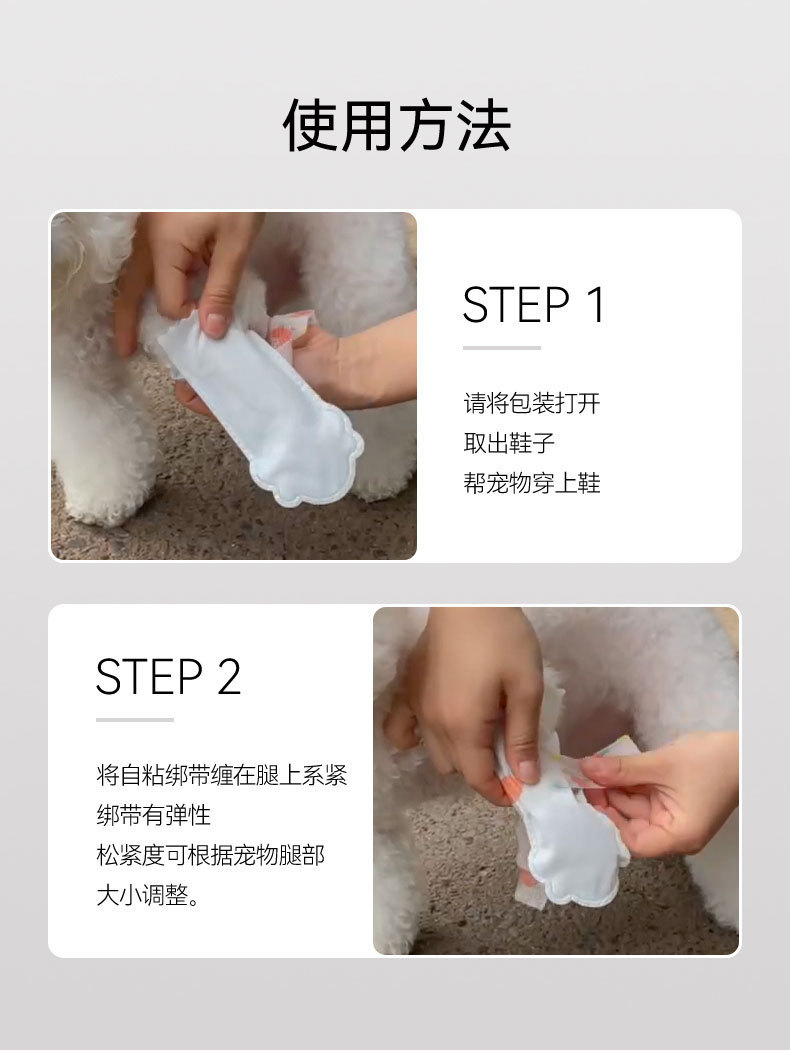 使用方法

STEP 1

请将包装打开
取出鞋子
帮宠物穿上鞋

STEP 2

将自粘绑带缠在腿上系紧
绑带有弹性
松紧度可根据宠物腿部
大小调整。