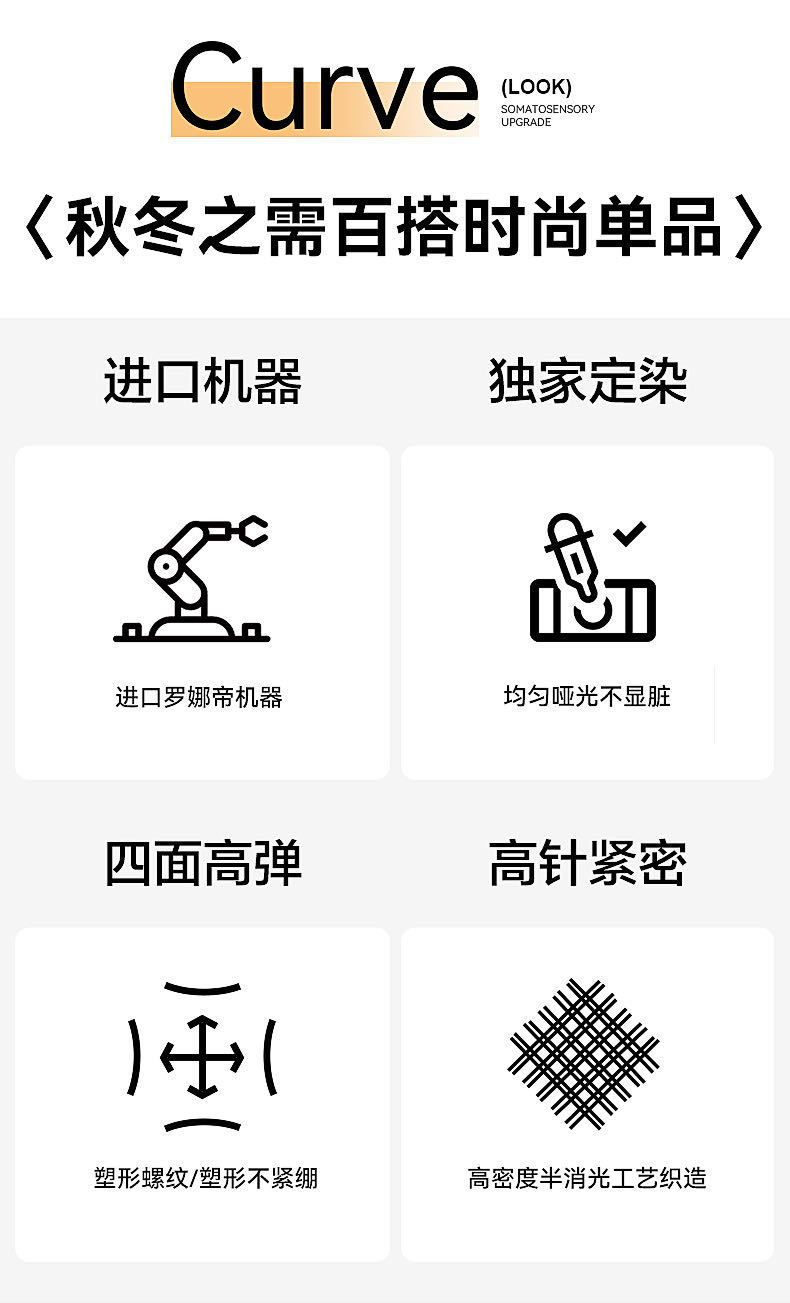 Curve

(LOOK)
SOMATOSENSORY
UPGRADE

〈秋冬之需百搭时尚单品〉

进口机器

进口罗娜帝机器

独家定染

均匀哑光不显脏

四面高弹

塑形螺纹/塑形不紧绷

高针紧密

高密度半消光工艺织造