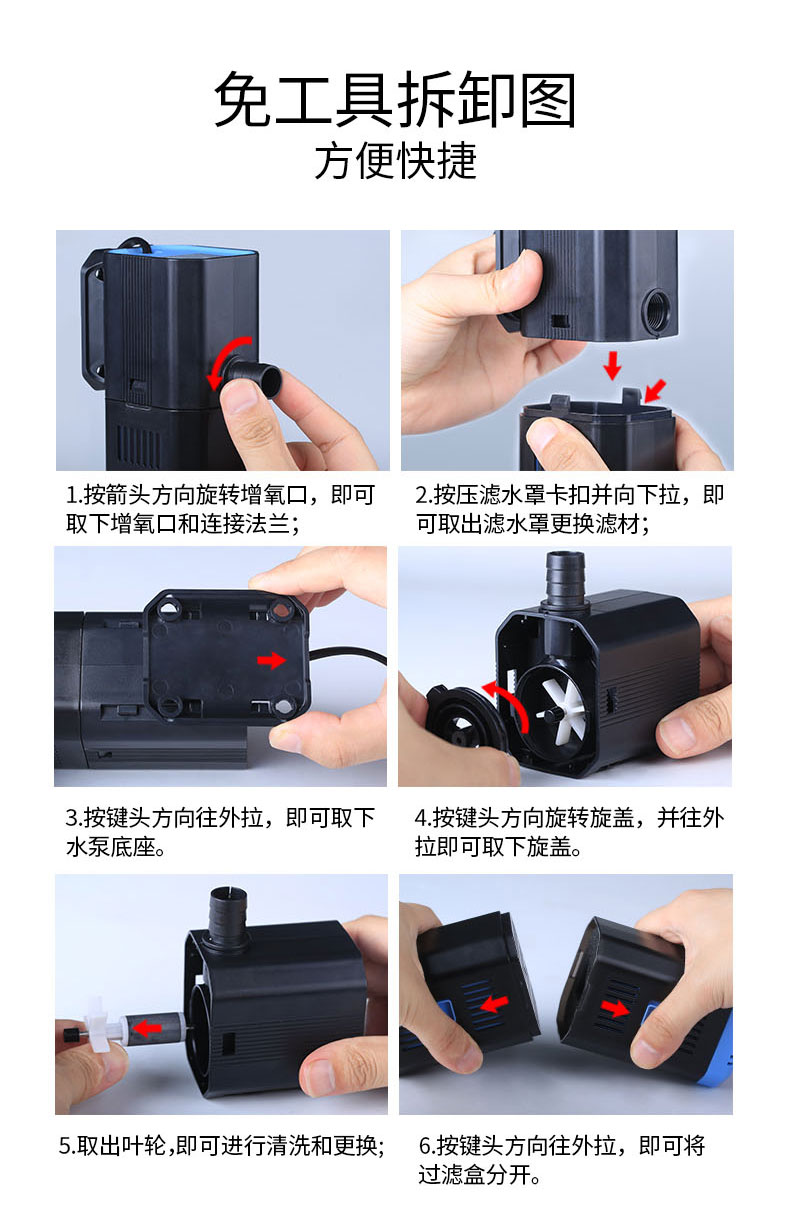 免工具拆卸图
方便快捷

1.按箭头方向旋转增氧口，即可取下增氧口和连接法兰；

2.按压滤水罩卡扣并向下拉，即可取出滤水罩更换滤材；

3.按键头方向往外拉，即可取下水泵底座。

4.按键头方向旋转旋盖，并往外拉即可取下旋盖。

5.取出叶轮,即可进行清洗和更换;

6.按键头方向往外拉，即可将过滤盒分开。