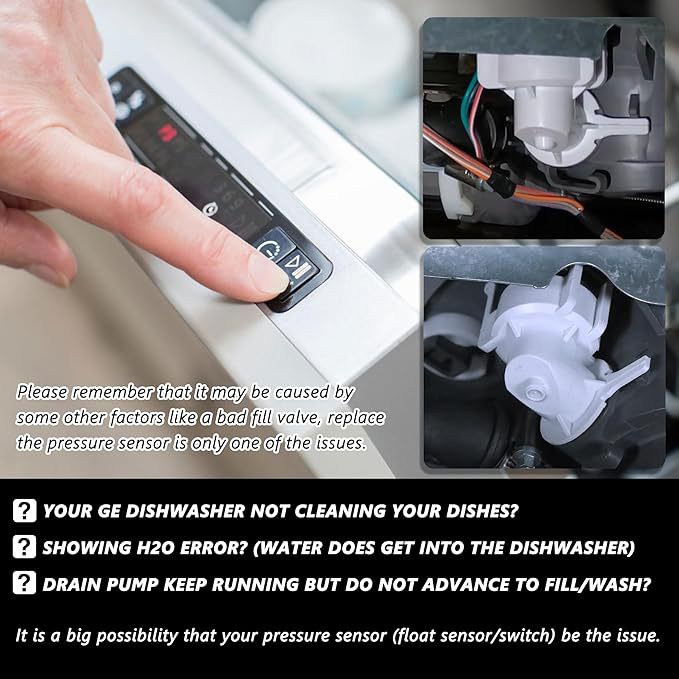 Please remember that it may be caused by some other factors like a bad fill valve, replace the pressure sensor is only one of the issues.

? YOUR GE DISHWASHER NOT CLEANING YOUR DISHES?

? SHOWING H2O ERROR? (WATER DOES GET INTO THE DISHWASHER)

? DRAIN PUMP KEEP RUNNING BUT DO NOT ADVANCE TO FILL/WASH?

It is a big possibility that your pressure sensor (float sensor/switch) be the issue.