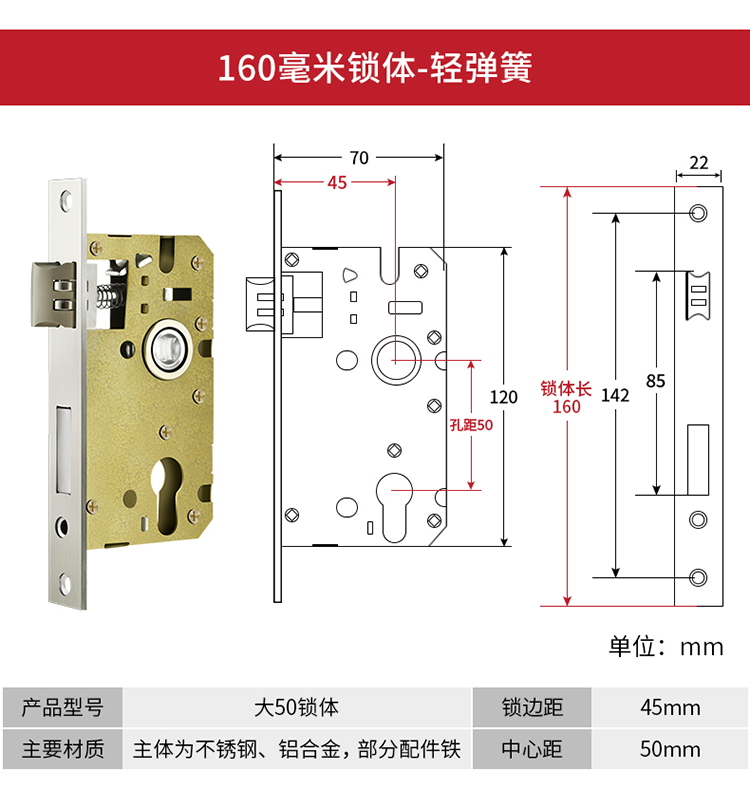 160毫米锁体-轻弹簧

70
45
120
孔距50
22
锁体长
160
142
85

单位：mm

| 产品型号 | 大50锁体 | 锁边距 | 45mm |
|---|---|---|---|
| 主要材质 | 主体为不锈钢、铝合金，部分配件铁 | 中心距 | 50mm |