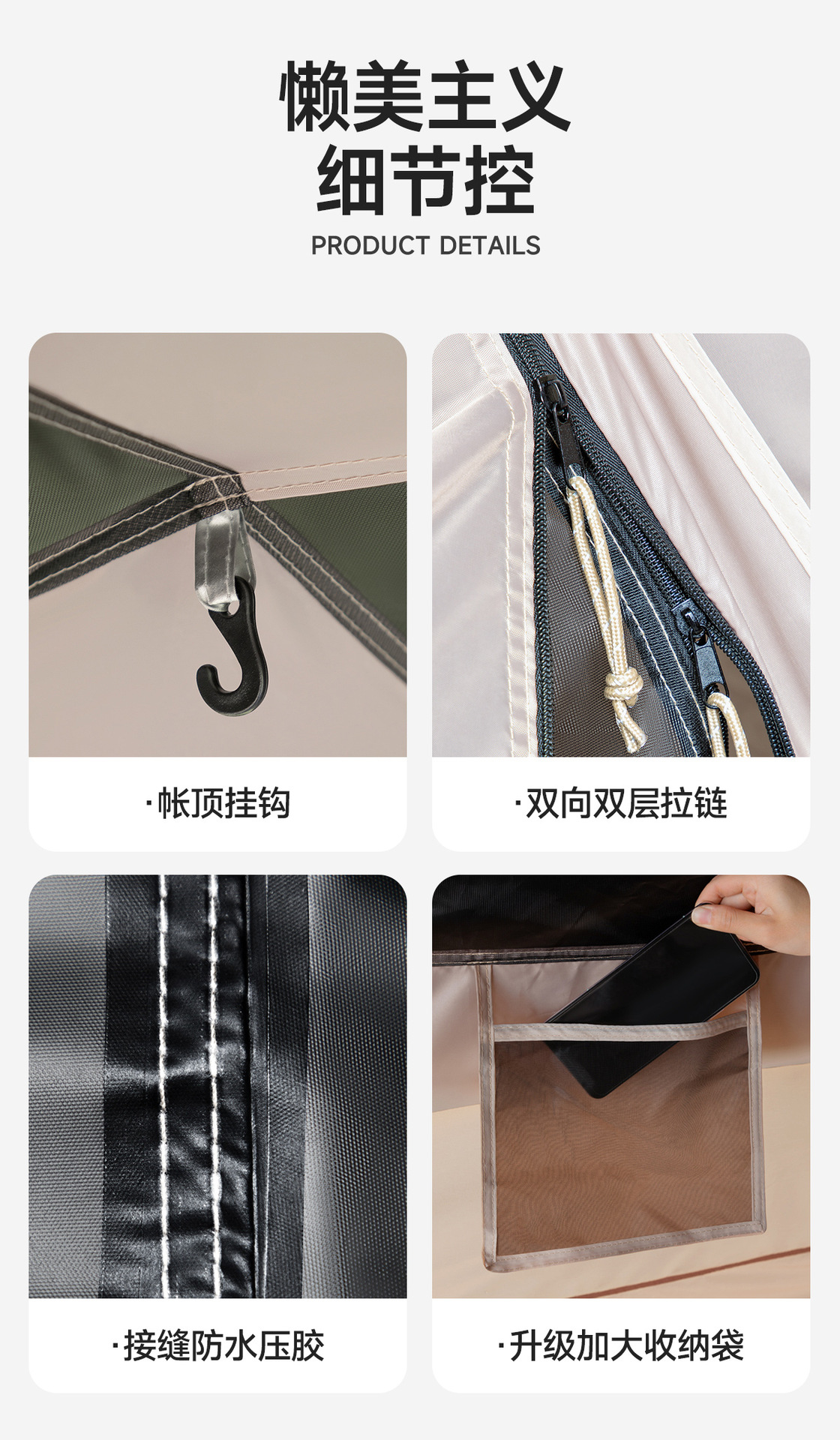 懒美主义
细节控
PRODUCT DETAILS

·帐顶挂钩

·双向双层拉链

·接缝防水压胶

·升级加大收纳袋