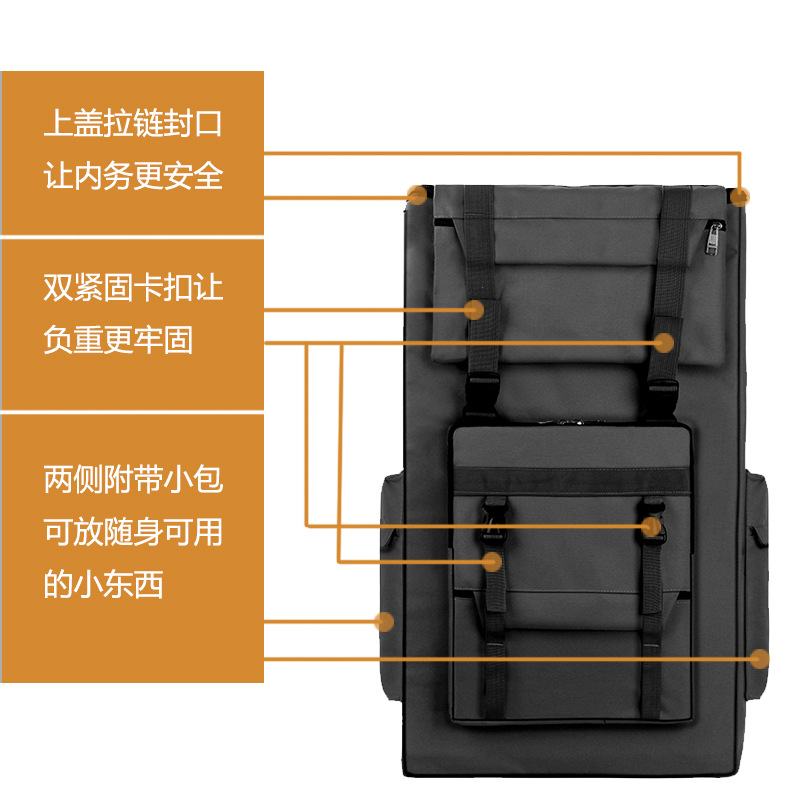 上盖拉链封口
让内务更安全

双紧固卡扣让
负重更牢固

两侧附带小包
可放随身可用
的小东西