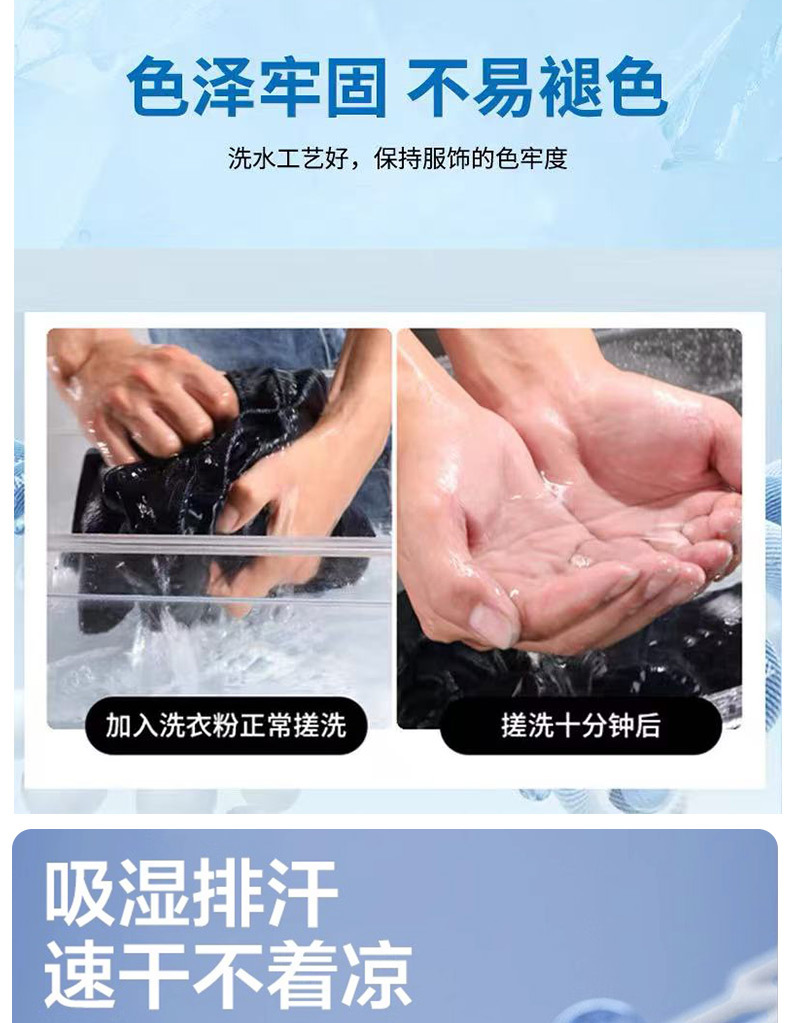 色泽牢固 不易褪色

洗水工艺好，保持服饰的色牢度

加入洗衣粉正常搓洗

搓洗十分钟后

吸湿排汗
速干不着凉