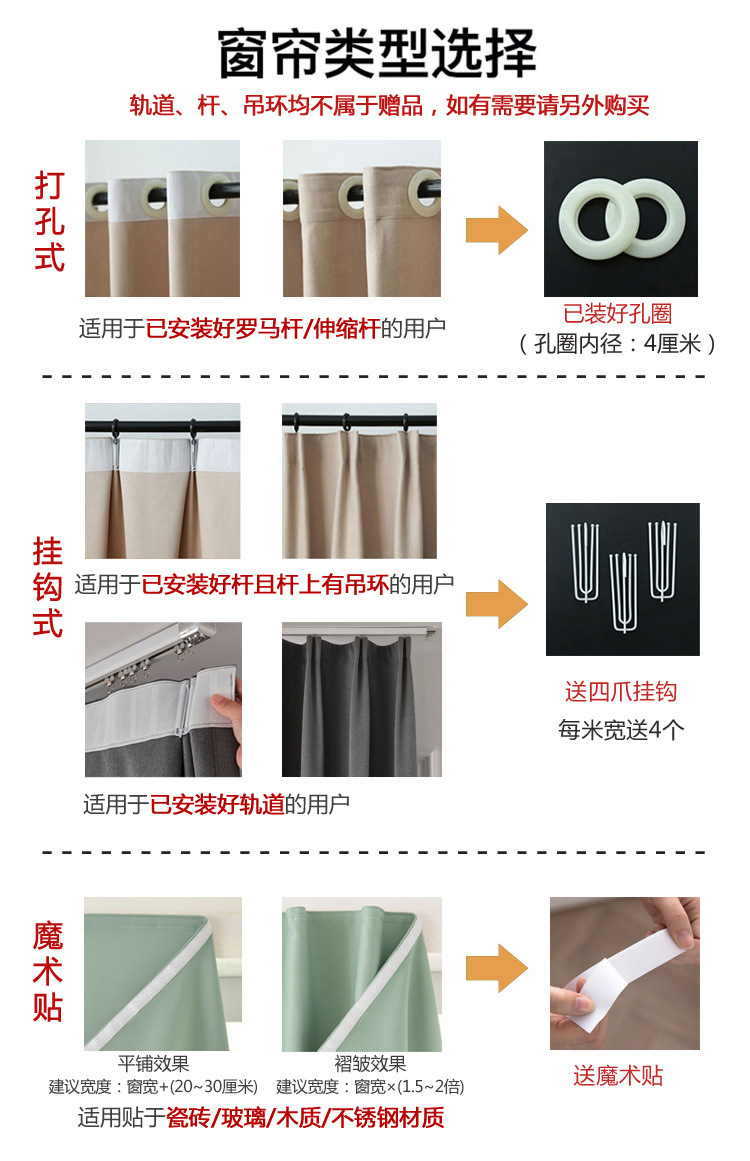 窗帘类型选择

轨道、杆、吊环均不属于赠品，如有需要请另外购买

打孔式

适用于已安装好罗马杆/伸缩杆的用户

已装好孔圈
（孔圈内径：4厘米）

挂钩式

适用于已安装好杆且杆上有吊环的用户

适用于已安装好轨道的用户

送四爪挂钩
每米宽送4个

魔术贴

平铺效果
建议宽度：窗宽+(20~30厘米)

褶皱效果
建议宽度：窗宽×(1.5~2倍)

适用贴于瓷砖/玻璃/木质/不锈钢材质

送魔术贴