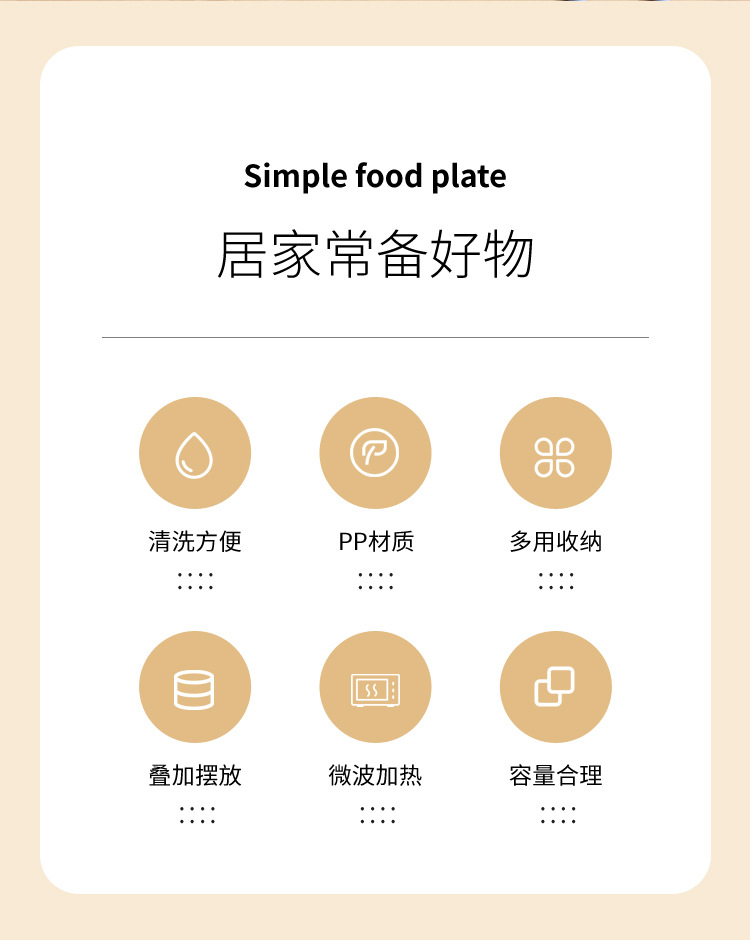 Simple food plate

居家常备好物

清洗方便

PP材质

多用收纳

叠加摆放

微波加热

容量合理