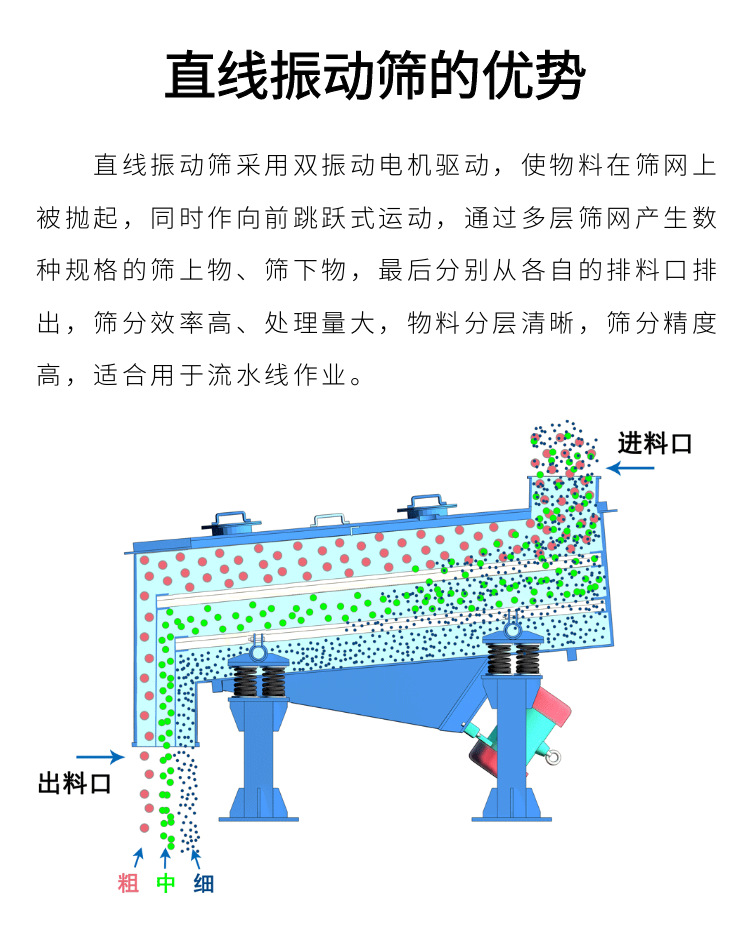 直线振动筛的优势

直线振动筛采用双振动电机驱动，使物料在筛网上被抛起，同时作向前跳跃式运动，通过多层筛网产生数种规格的筛上物、筛下物，最后分别从各自的排料口排出，筛分效率高、处理量大，物料分层清晰，筛分精度高，适合用于流水线作业。

进料口

出料口

粗 中 细