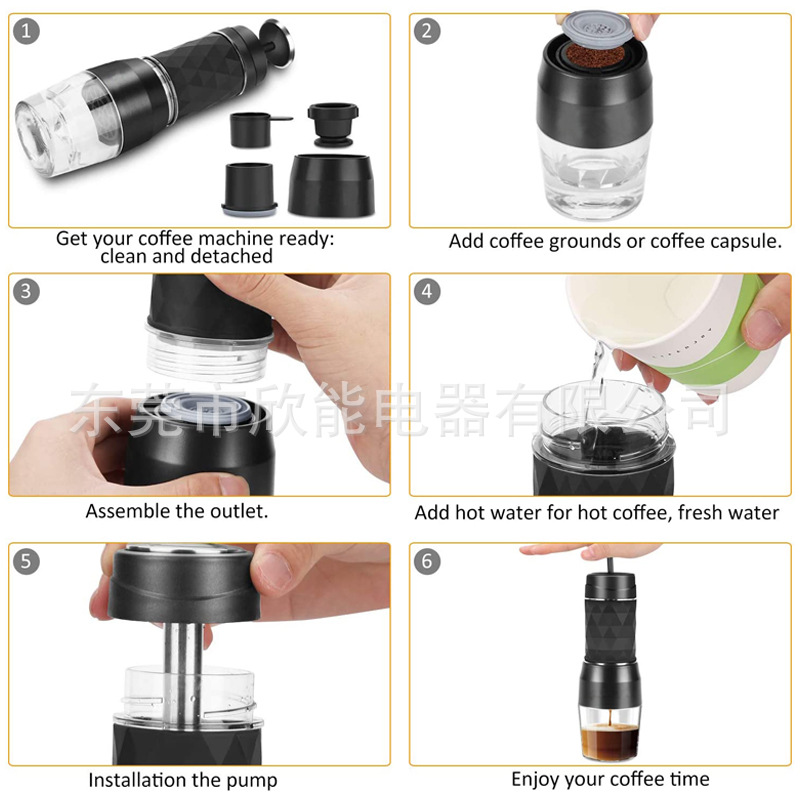 1
Get your coffee machine ready: clean and detached

2
Add coffee grounds or coffee capsule.

3
Assemble the outlet.

4
Add hot water for hot coffee, fresh water

东莞市欣能电器有限公司

5
Installation the pump

6
Enjoy your coffee time