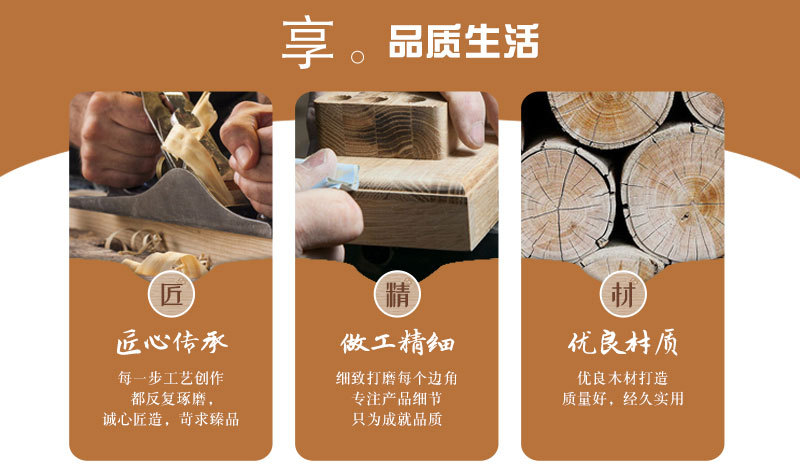 享。品质生活

匠

匠心传承

每一步工艺创作
都反复琢磨，
诚心匠造，苛求臻品

精

做工精细

细致打磨每个边角
专注产品细节
只为成就品质

材

优良材质

优良木材打造
质量好，经久实用