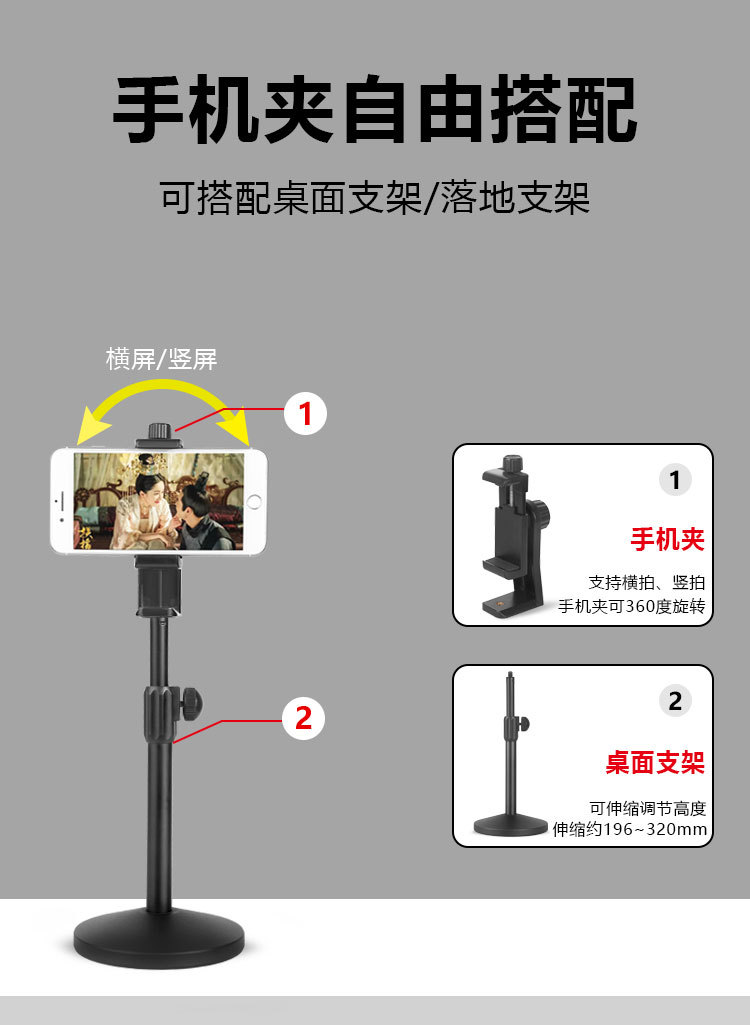 手机夹自由搭配

可搭配桌面支架/落地支架

横屏/竖屏

1

2

1

手机夹

支持横拍、竖拍
手机夹可360度旋转

2

桌面支架

可伸缩调节高度
伸缩约196~320mm