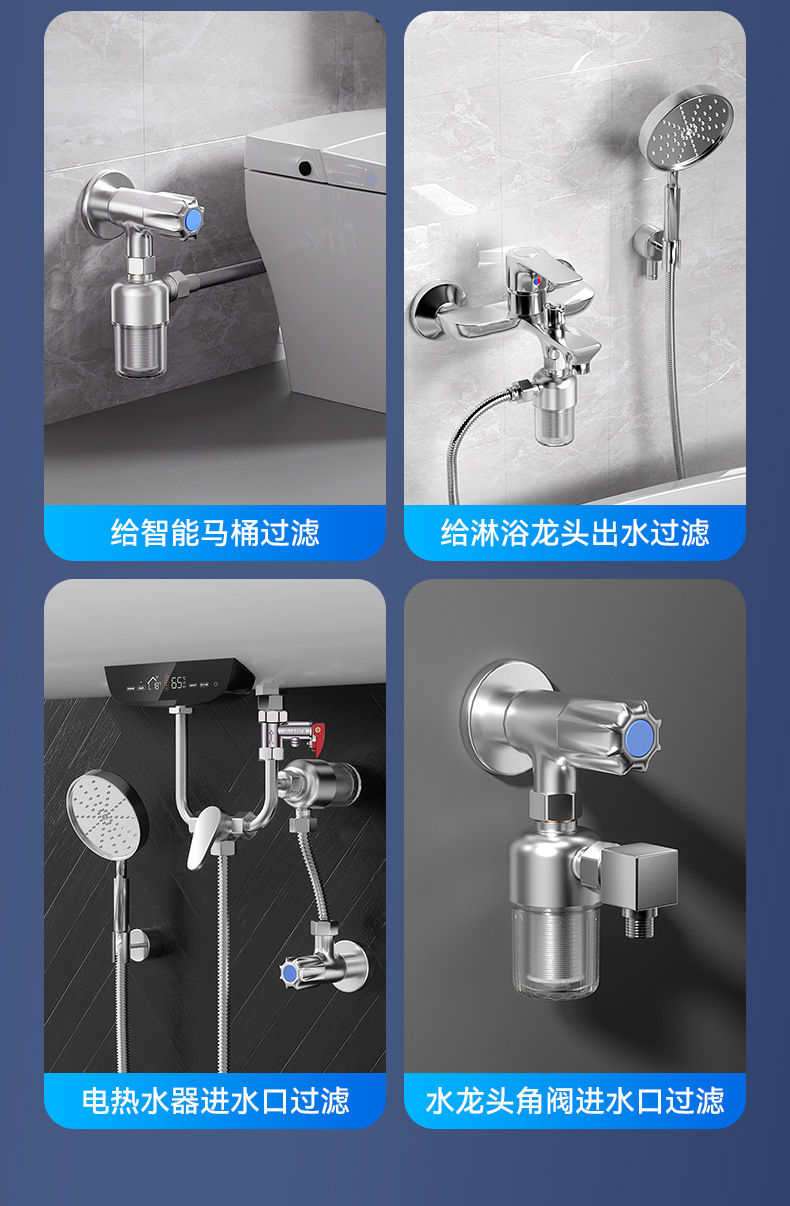 给智能马桶过滤

给淋浴龙头出水过滤

65

电热水器进水口过滤

水龙头角阀进水口过滤