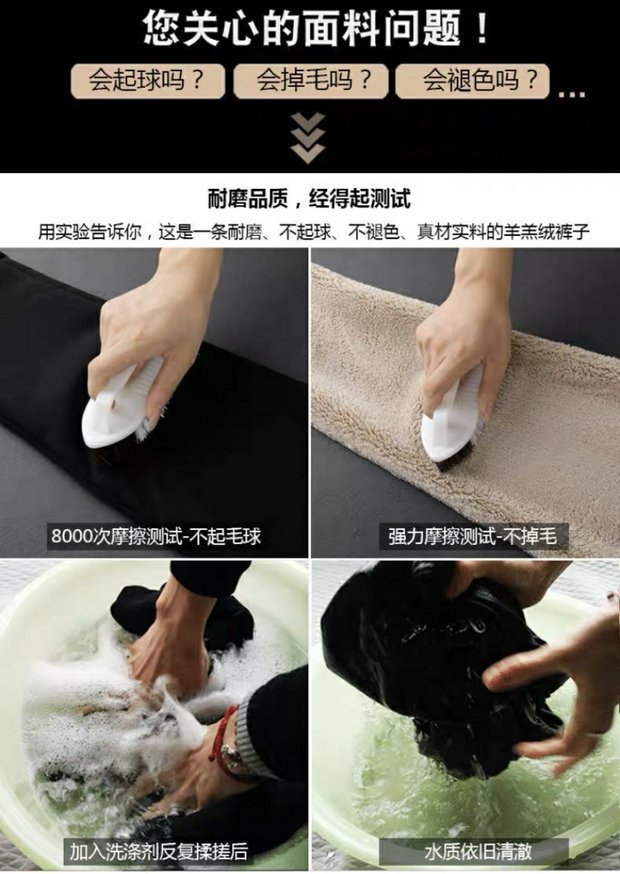 您关心的面料问题！

会起球吗？ 会掉毛吗？ 会褪色吗？ ...

耐磨品质，经得起测试

用实验告诉你，这是一条耐磨、不起球、不褪色、真材实料的羊羔绒裤子

8000次摩擦测试-不起毛球

强力摩擦测试-不掉毛

加入洗涤剂反复揉搓后

水质依旧清澈