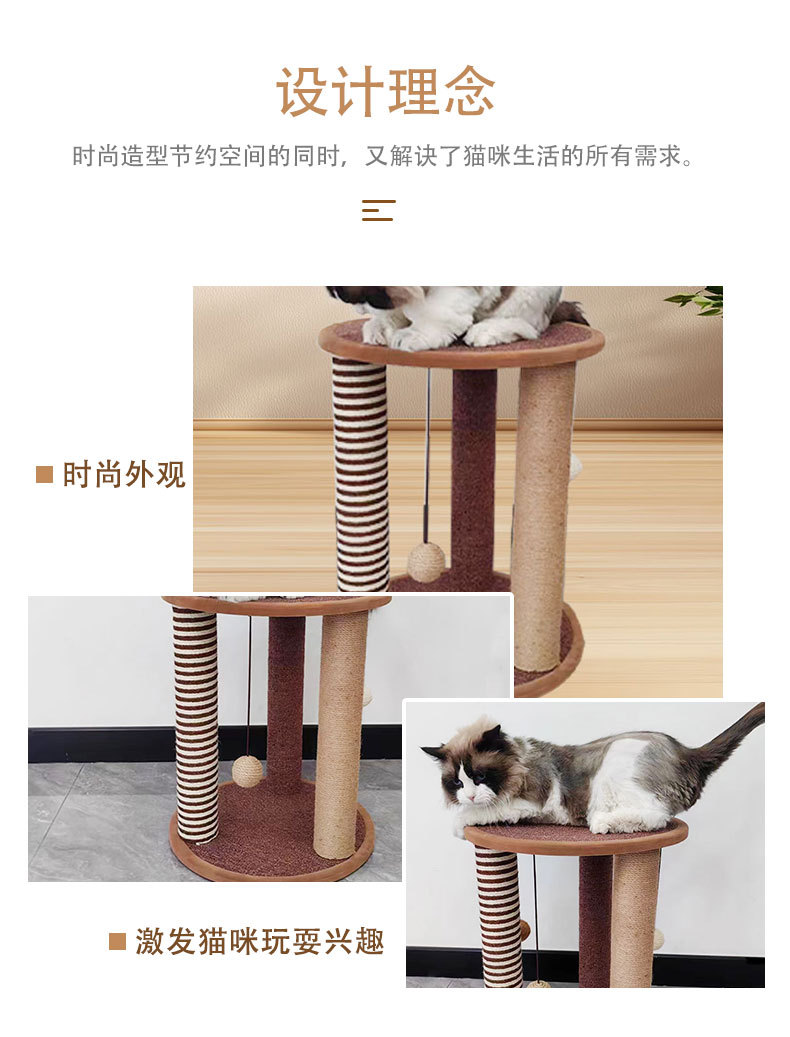 设计理念

时尚造型节约空间的同时，又解决了猫咪生活的所有需求。

■ 时尚外观

■ 激发猫咪玩耍兴趣